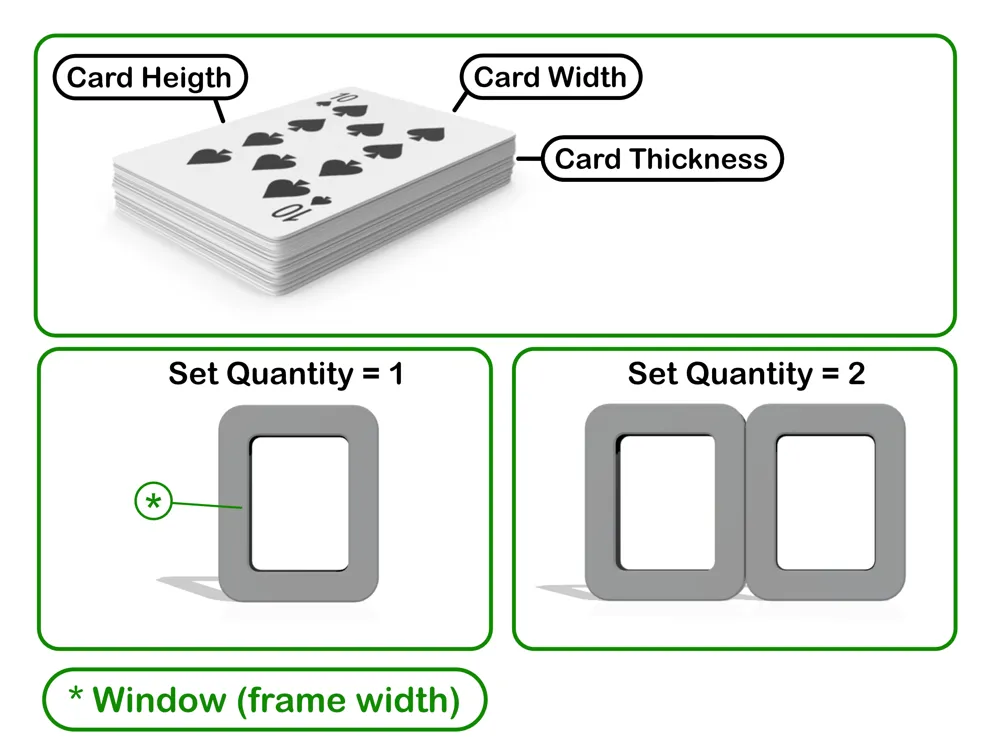 Card Heigth

Card Width

Card Thickness

10

10

Set Quantity = 1

*

Set Quantity = 2

* Window (frame width)