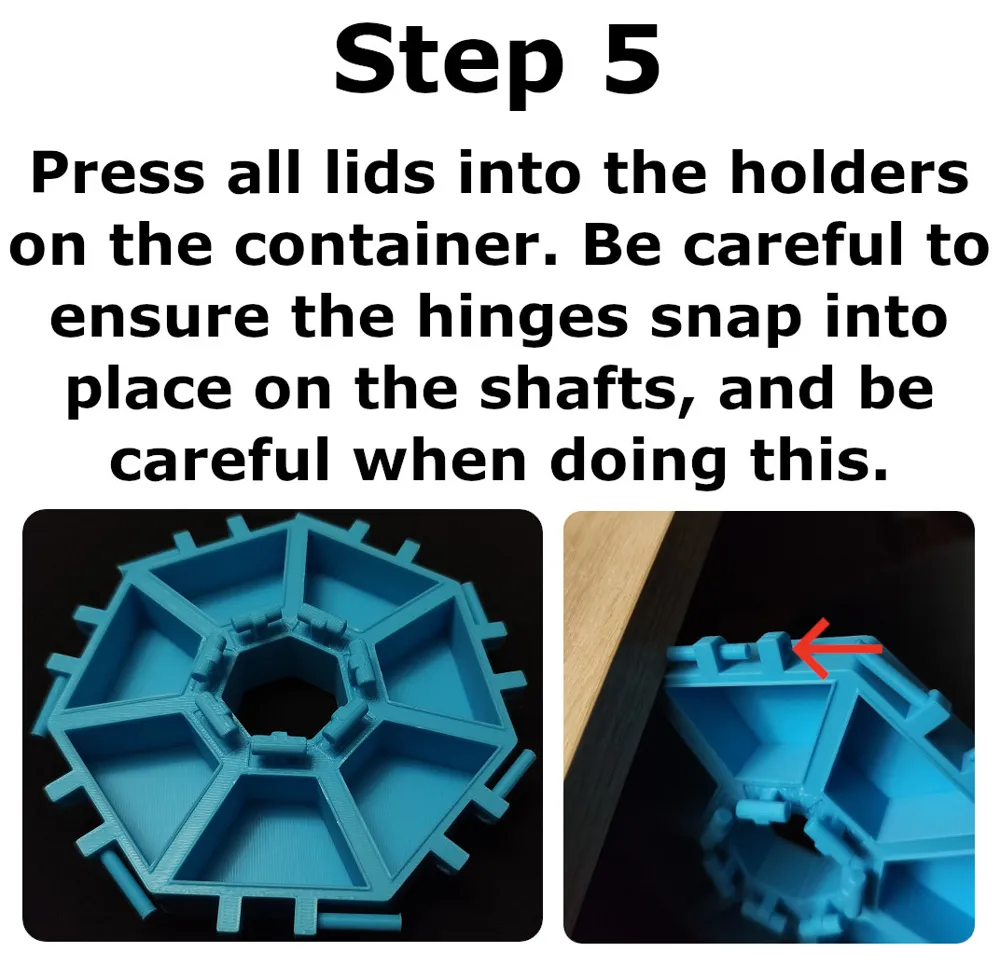 Step 5

Press all lids into the holders on the container. Be careful to ensure the hinges snap into place on the shafts, and be careful when doing this.