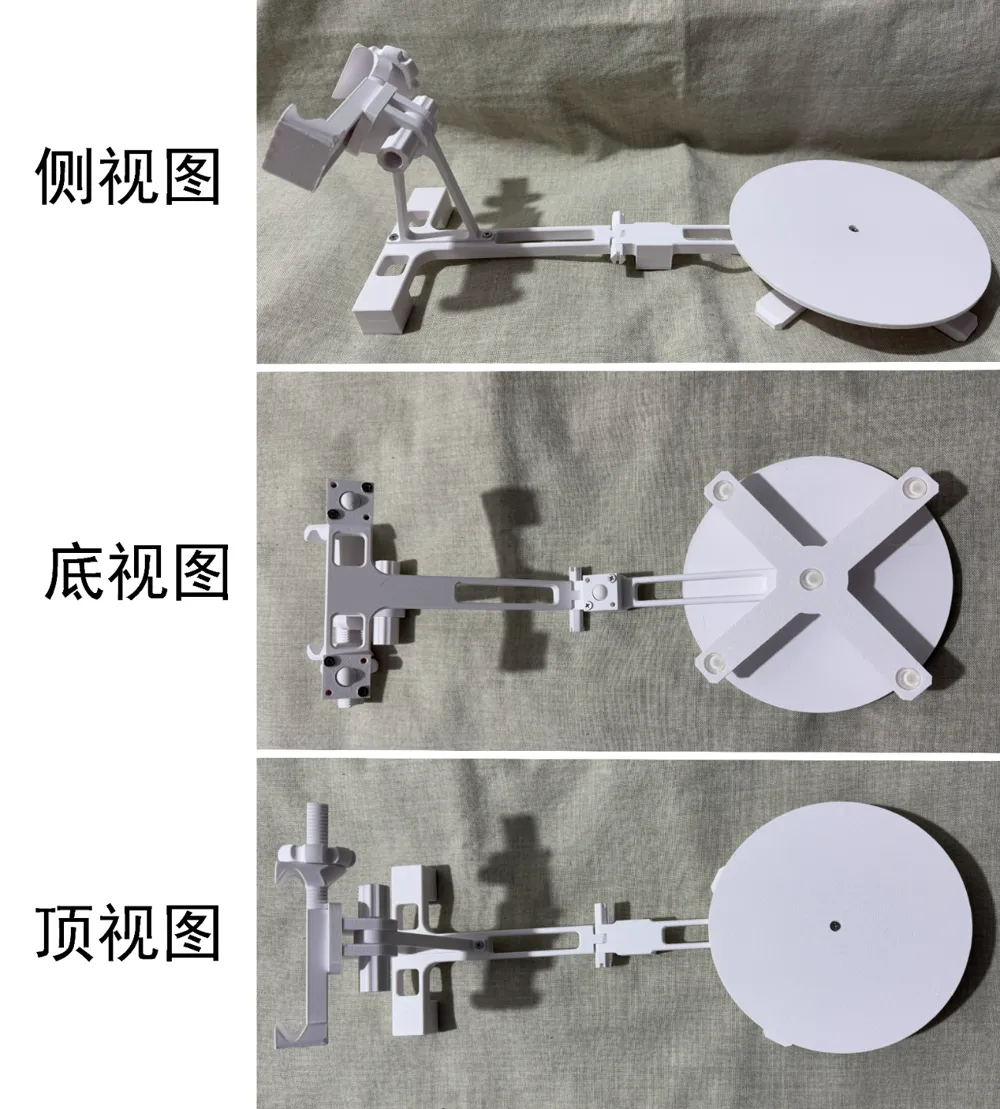 侧视图

底视图

顶视图