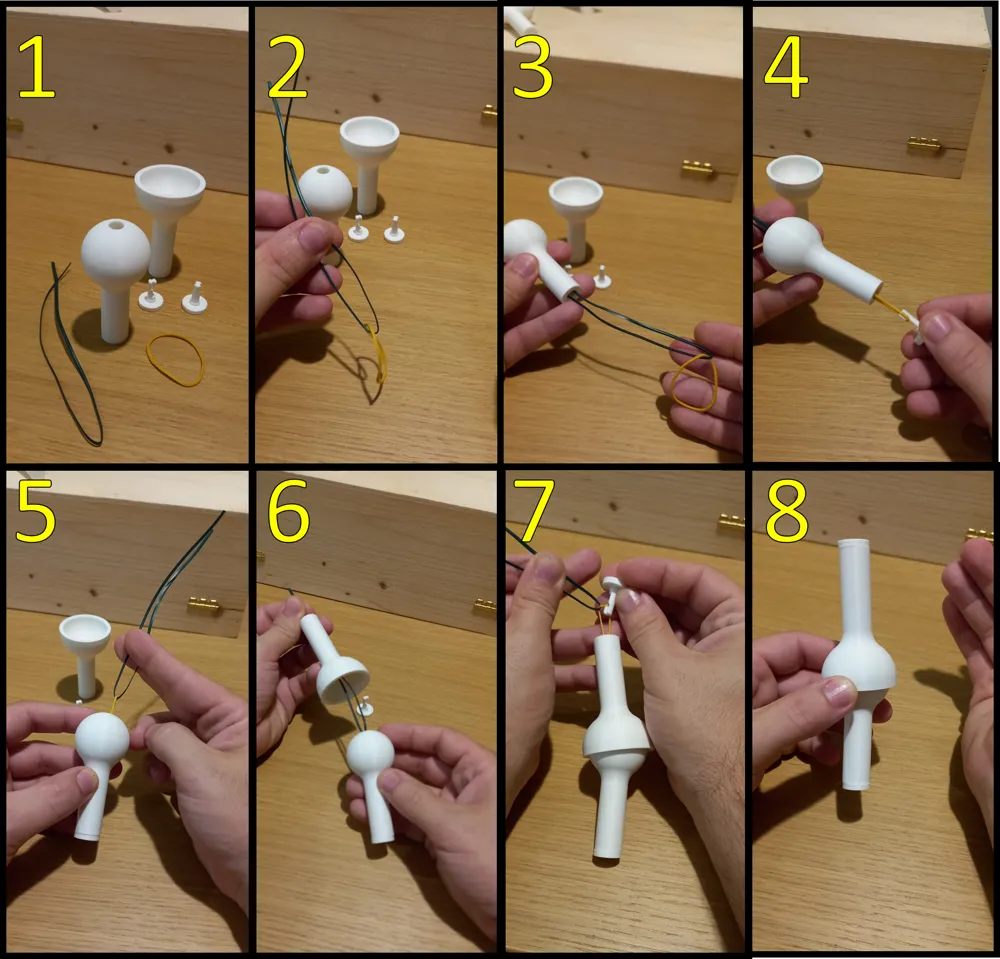 1
2
3
4
5
6
7
8