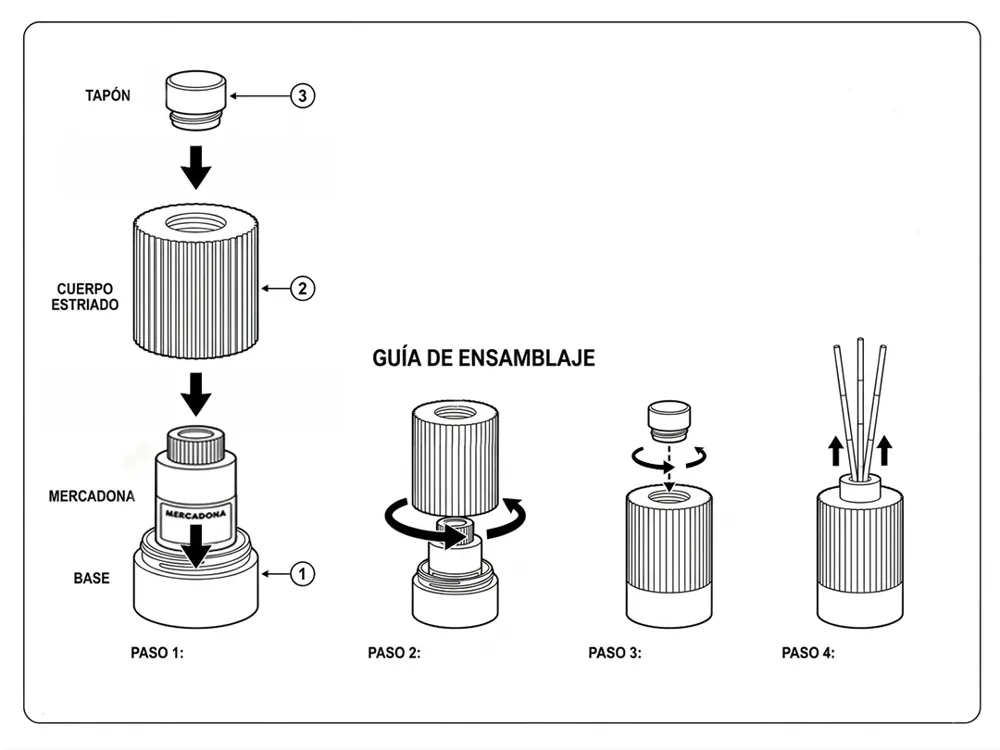 TAPÓN
3

CUERPO ESTRIADO
2

MERCADONA
MERCADONA

BASE
1

GUÍA DE ENSAMBLAJE

PASO 1:

PASO 2:

PASO 3:

PASO 4: