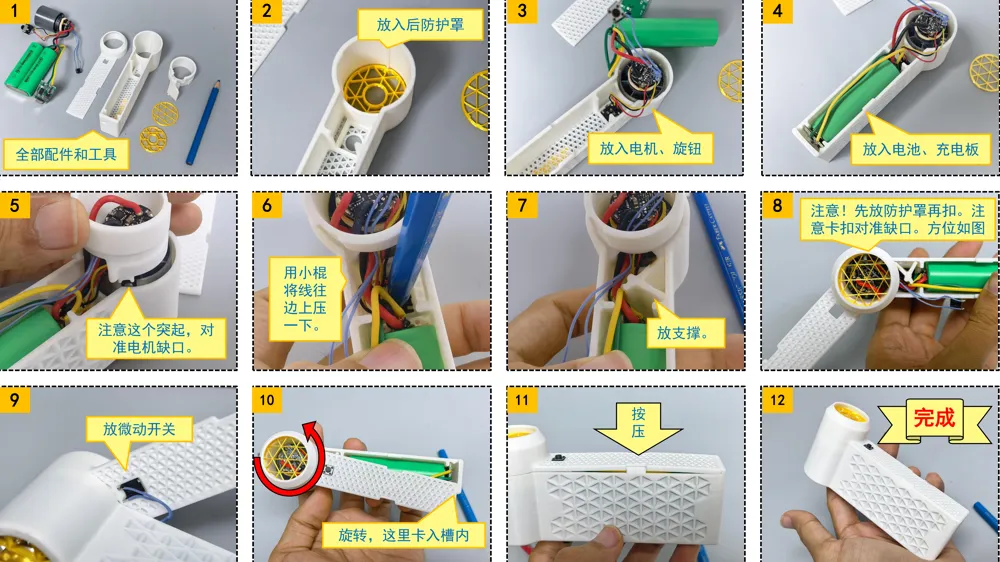 1
全部配件和工具

2
放入后防护罩

3
放入电机、旋钮

4
放入电池、充电板

5
注意这个突起，对准电机缺口。

6
用小棍将线往边上压一下。

7
放支撑。

8
注意！先放防护罩再扣。注意卡扣对准缺口。方位如图

9
放微动开关

10
旋转，这里卡入槽内

11
按压

12
完成