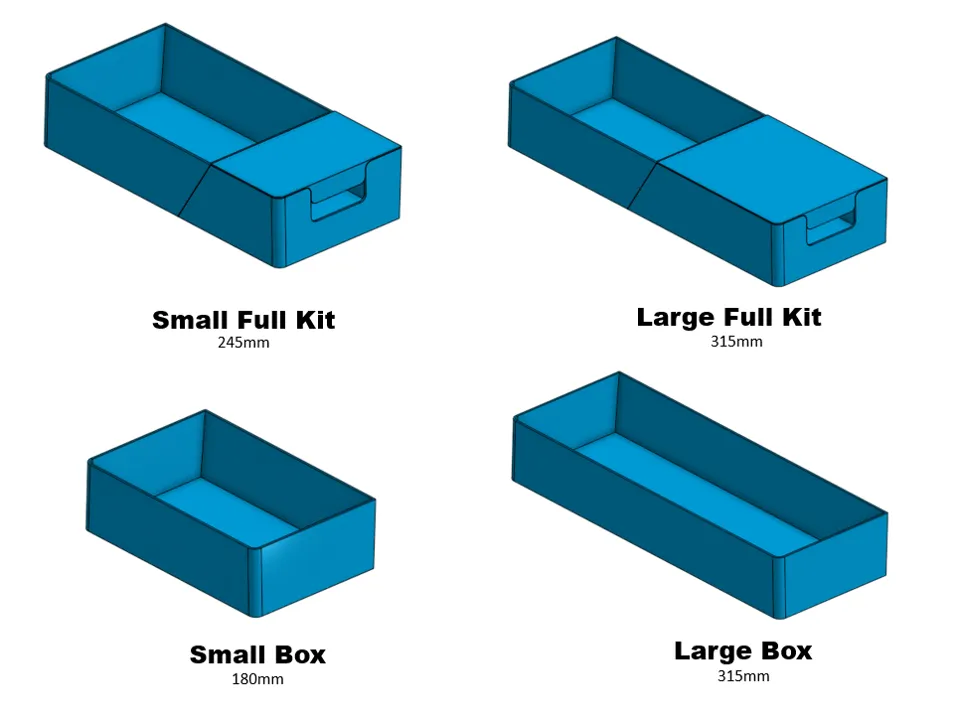 Small Full Kit
245mm

Large Full Kit
315mm

Small Box
180mm

Large Box
315mm