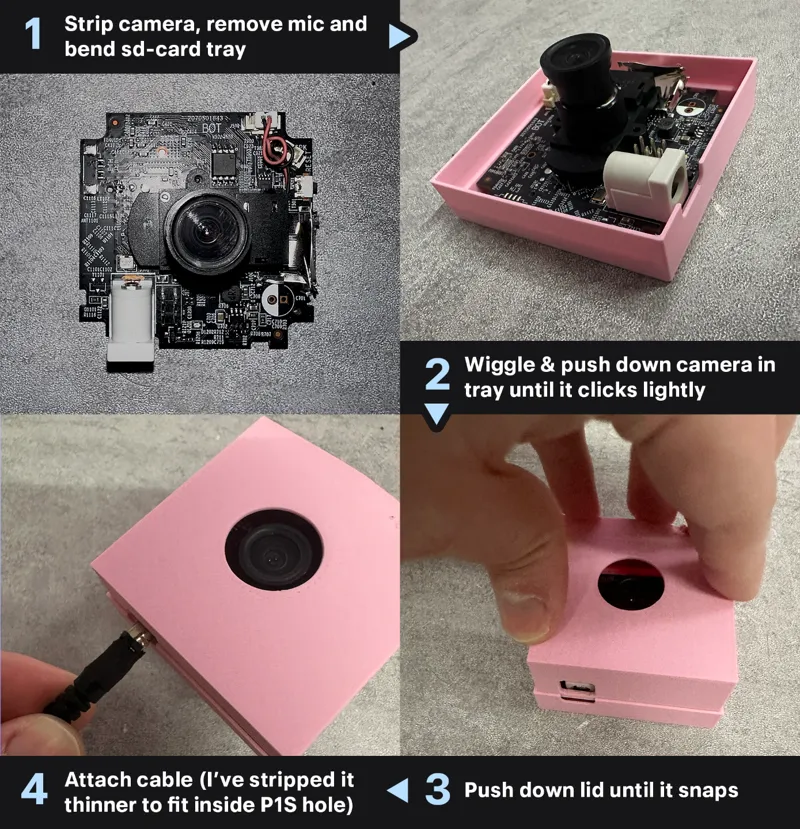 1 Strip camera, remove mic and bend sd-card tray

2 Wiggle & push down camera in tray until it clicks lightly

4 Attach cable (I've stripped it thinner to fit inside P1S hole)

3 Push down lid until it snaps