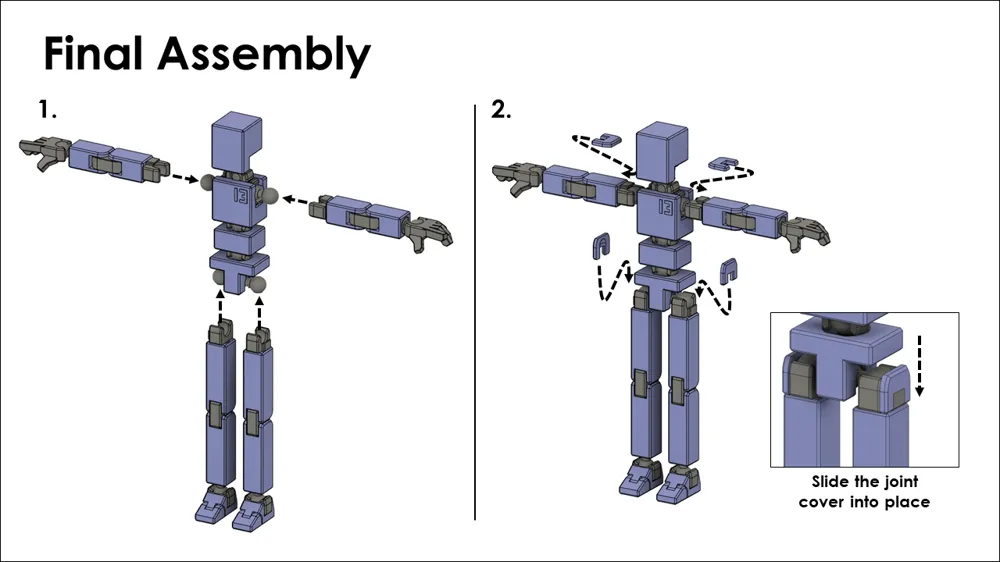 Final Assembly

1.

13

2.

13

Slide the joint cover into place