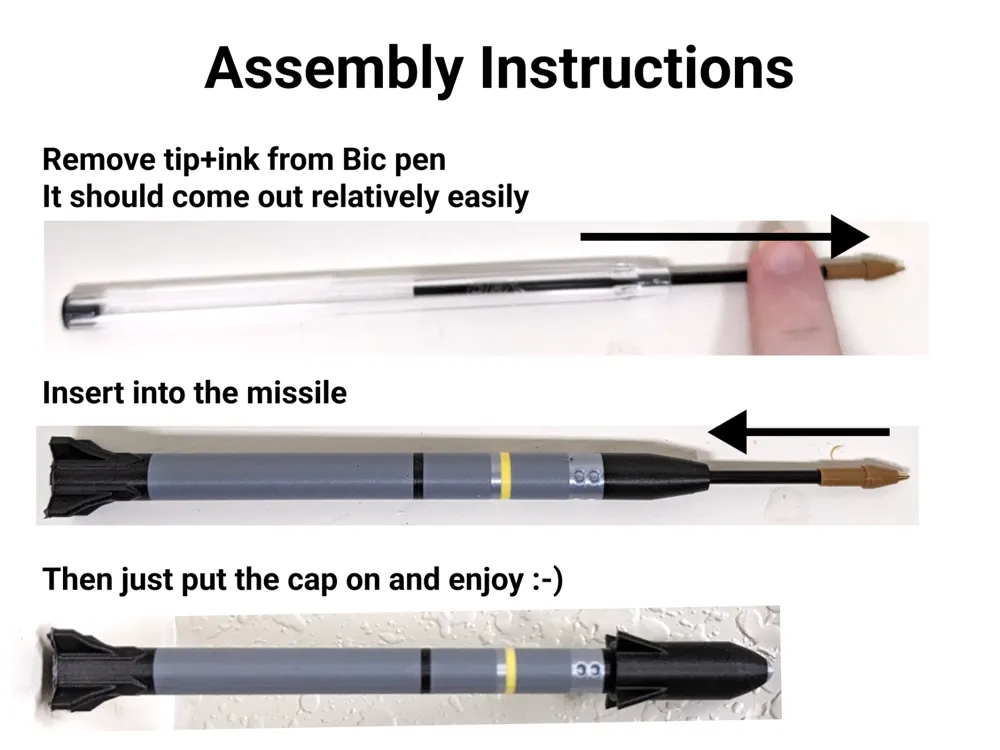 Assembly Instructions

Remove tip+ink from Bic pen
It should come out relatively easily

Insert into the missile

Then just put the cap on and enjoy :-)