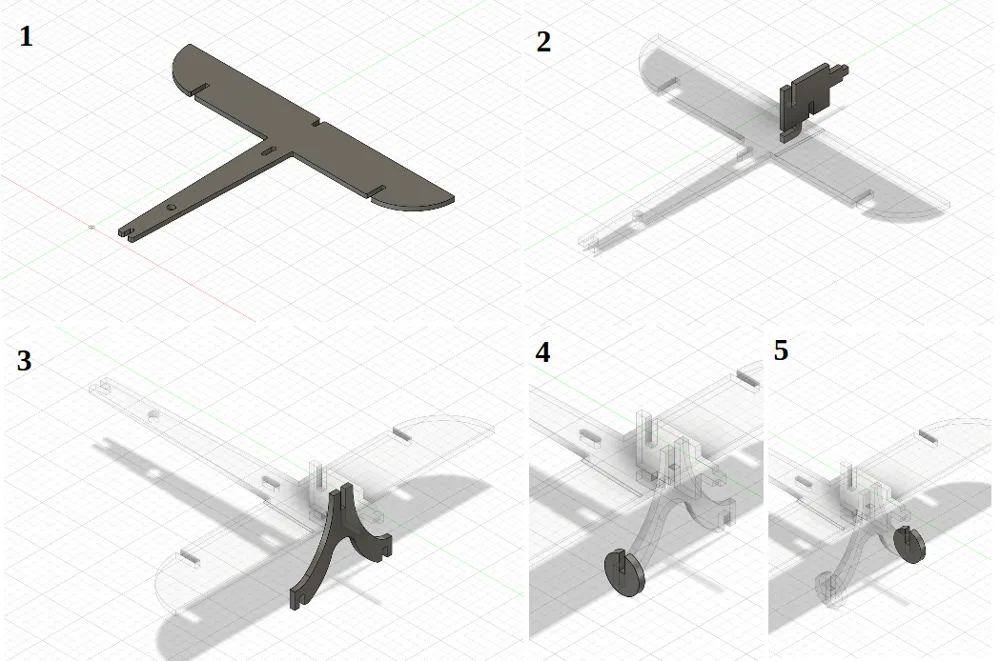 1

2

3

4

5