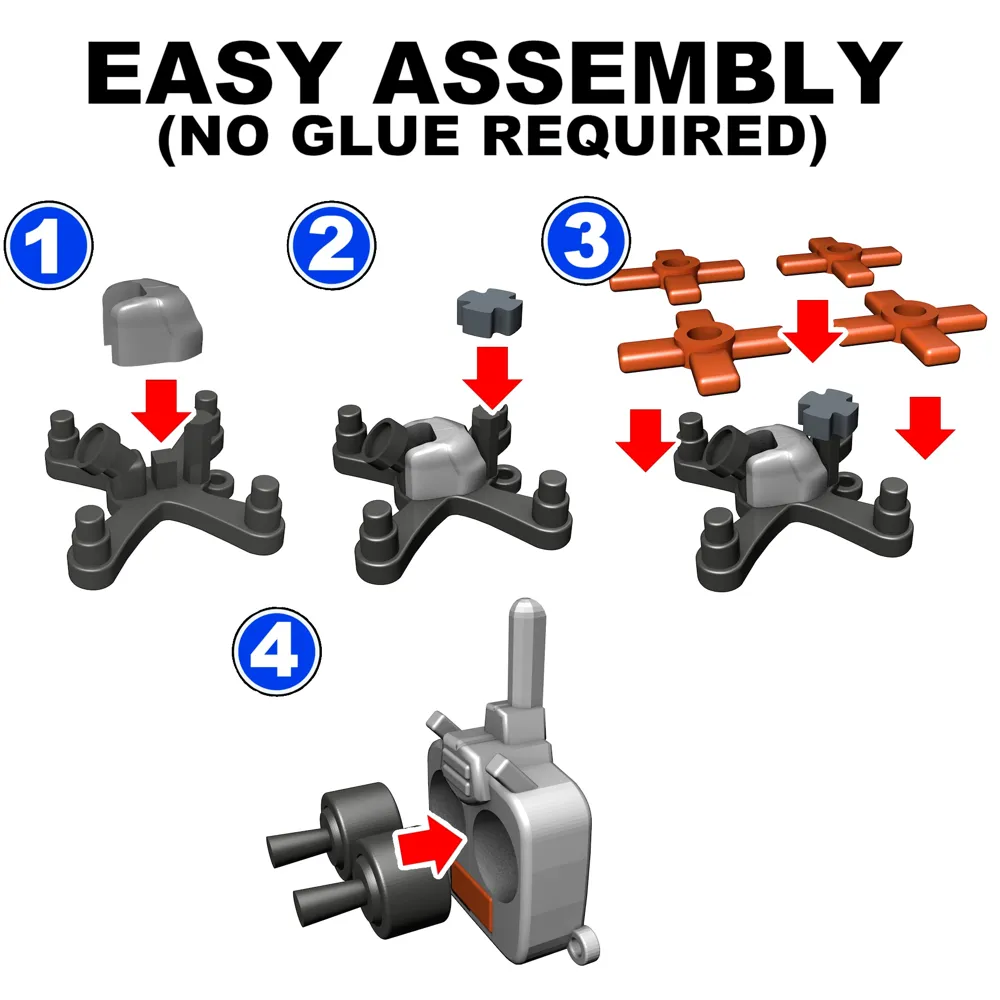 EASY ASSEMBLY
(NO GLUE REQUIRED)

1

2

3

4