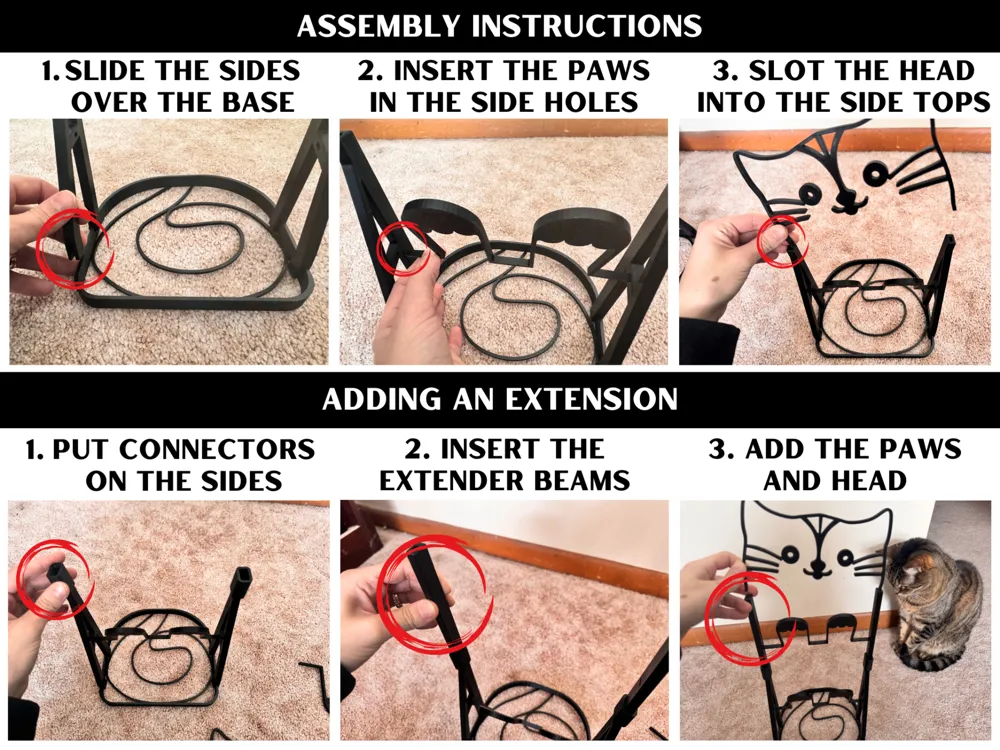 ASSEMBLY INSTRUCTIONS

1. SLIDE THE SIDES OVER THE BASE

2. INSERT THE PAWS IN THE SIDE HOLES

3. SLOT THE HEAD INTO THE SIDE TOPS

ADDING AN EXTENSION

1. PUT CONNECTORS ON THE SIDES

2. INSERT THE EXTENDER BEAMS

3. ADD THE PAWS AND HEAD