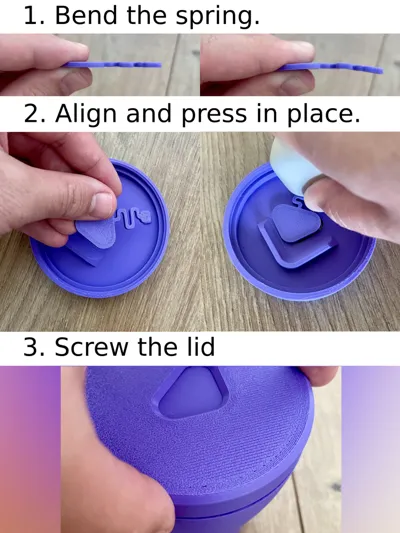 1. Bend the spring.

2. Align and press in place.

3. Screw the lid