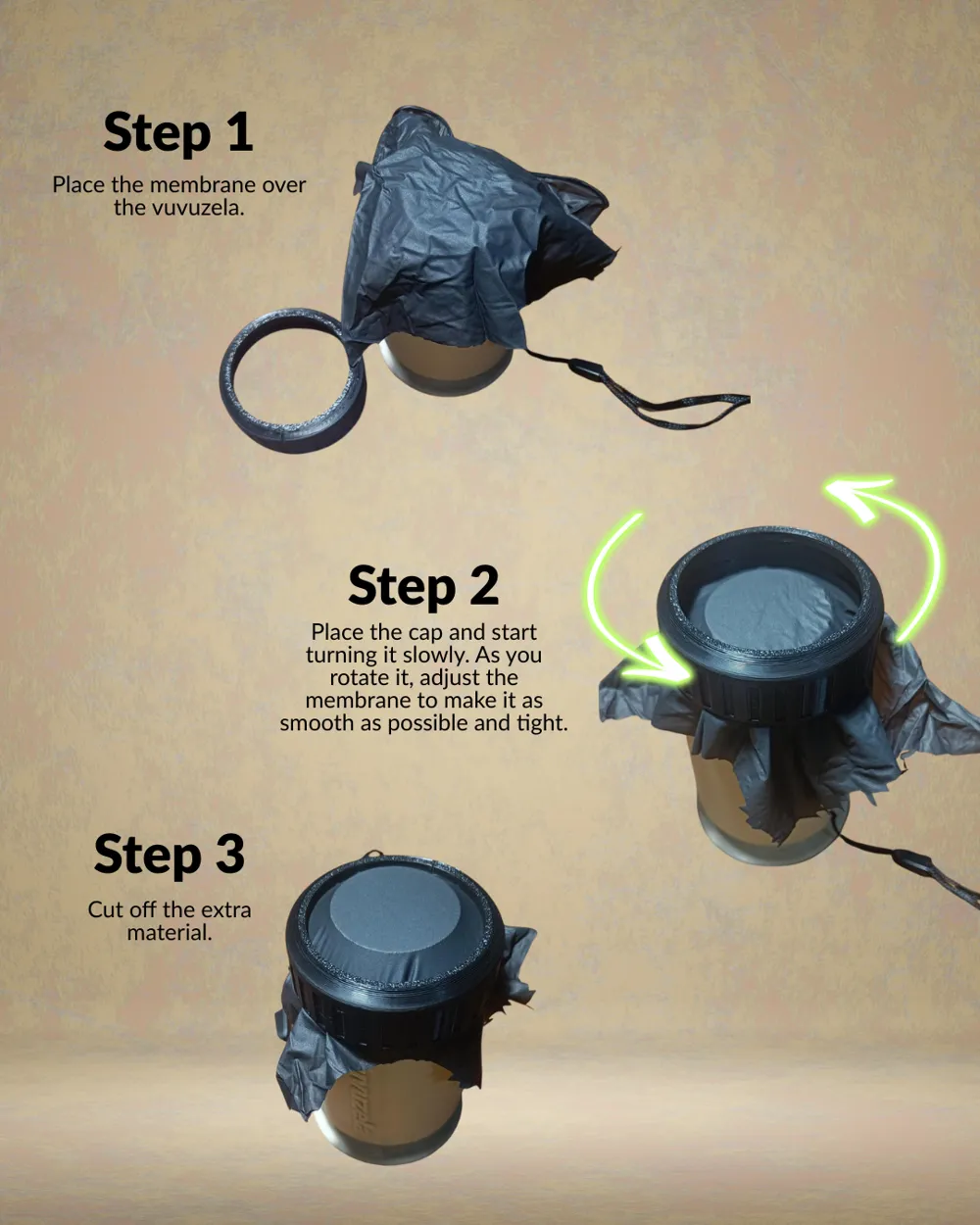 Step 1

Place the membrane over the vuvuzela.

Step 2

Place the cap and start turning it slowly. As you rotate it, adjust the membrane to make it as smooth as possible and tight.

Step 3

Cut off the extra material.