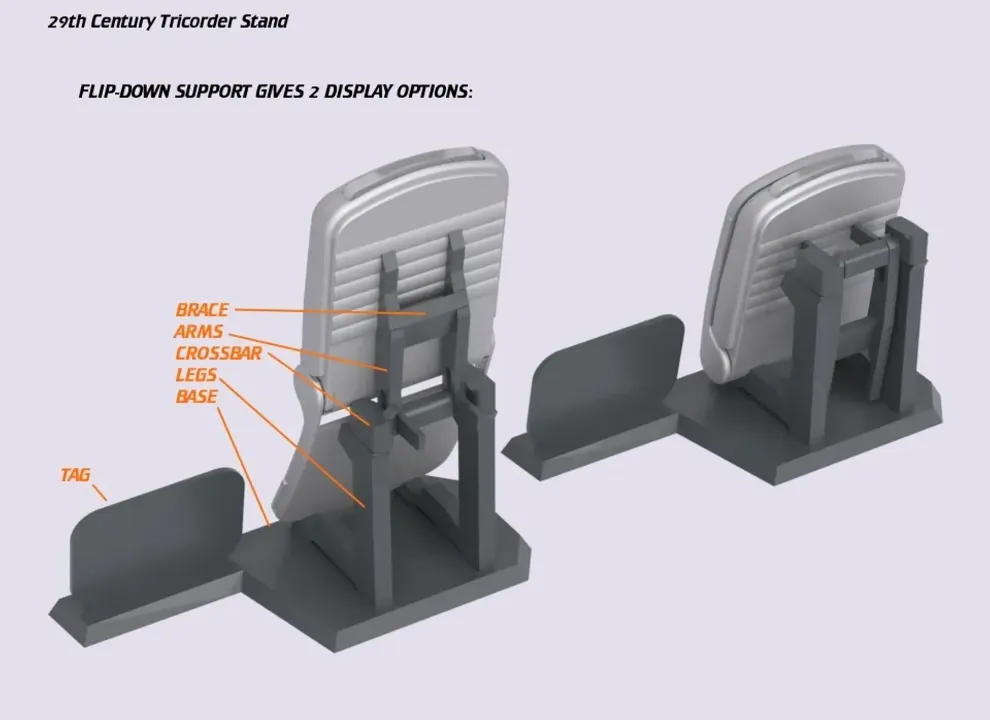 29th Century Tricorder Stand

FLIP-DOWN SUPPORT GIVES 2 DISPLAY OPTIONS:

BRACE
ARMS
CROSSBAR
LEGS
BASE

TAG