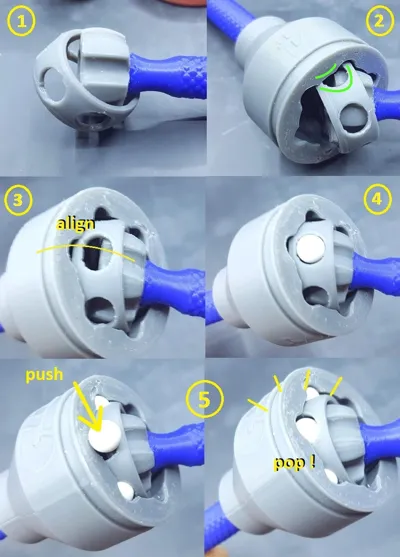 1

2

3

align

4

push

5

pop !