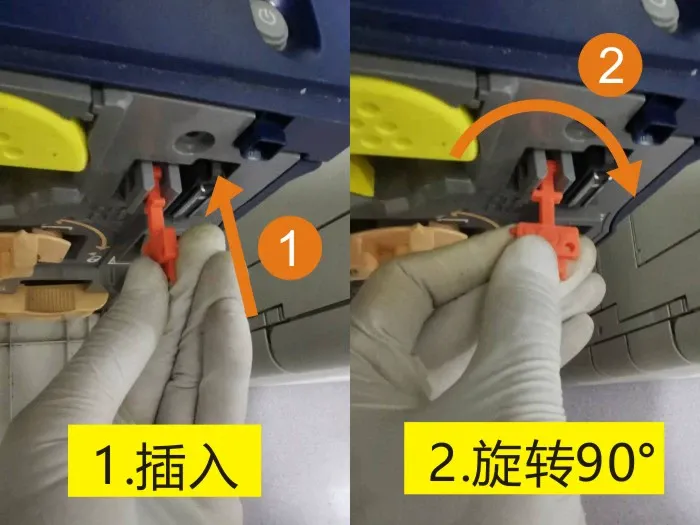 1

1.插入

2

2.旋转90°