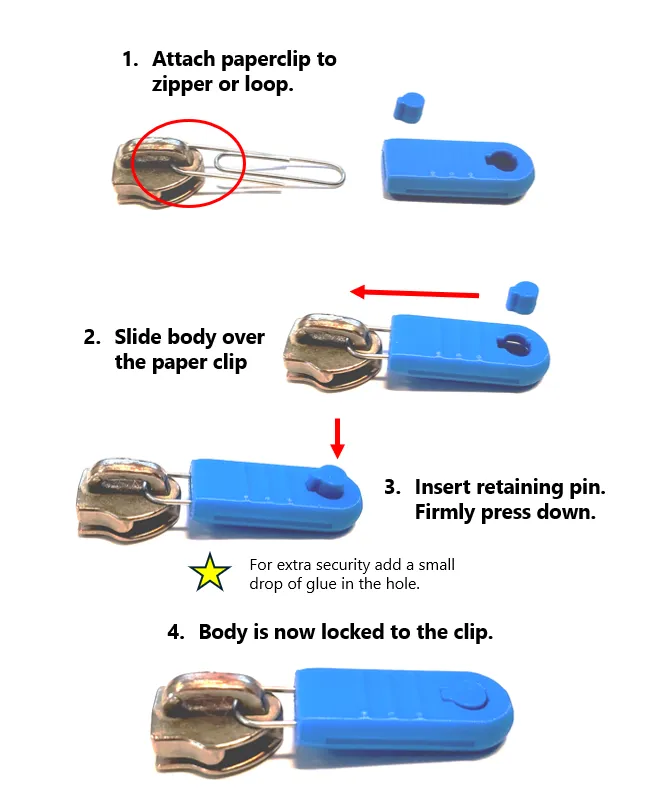 1. Attach paperclip to zipper or loop.

2. Slide body over the paper clip

3. Insert retaining pin. Firmly press down.

For extra security add a small drop of glue in the hole.

4. Body is now locked to the clip.