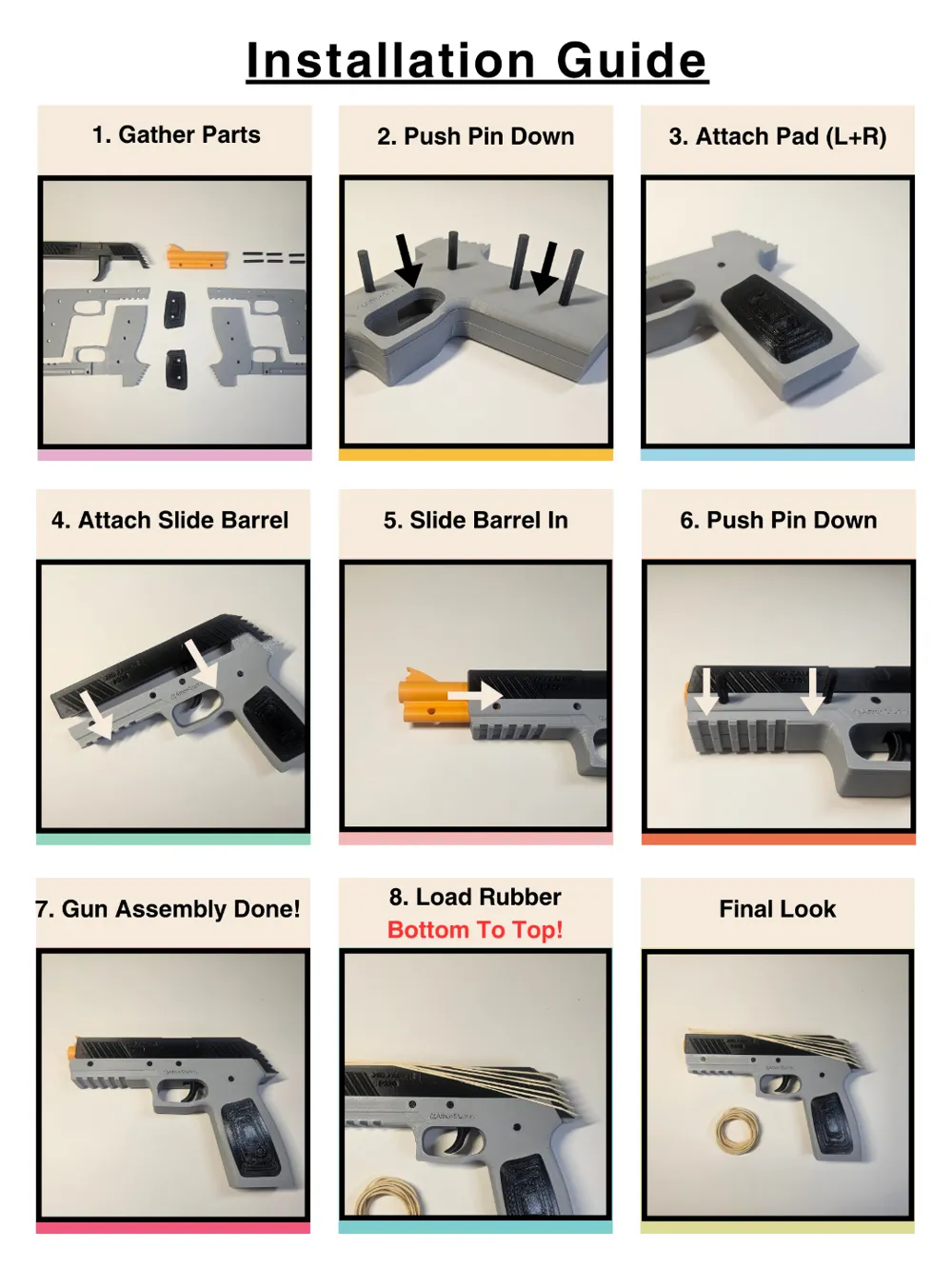 Installation Guide

1. Gather Parts

2. Push Pin Down

3. Attach Pad (L+R)

4. Attach Slide Barrel

5. Slide Barrel In

6. Push Pin Down

7. Gun Assembly Done!

8. Load Rubber
Bottom To Top!

Final Look