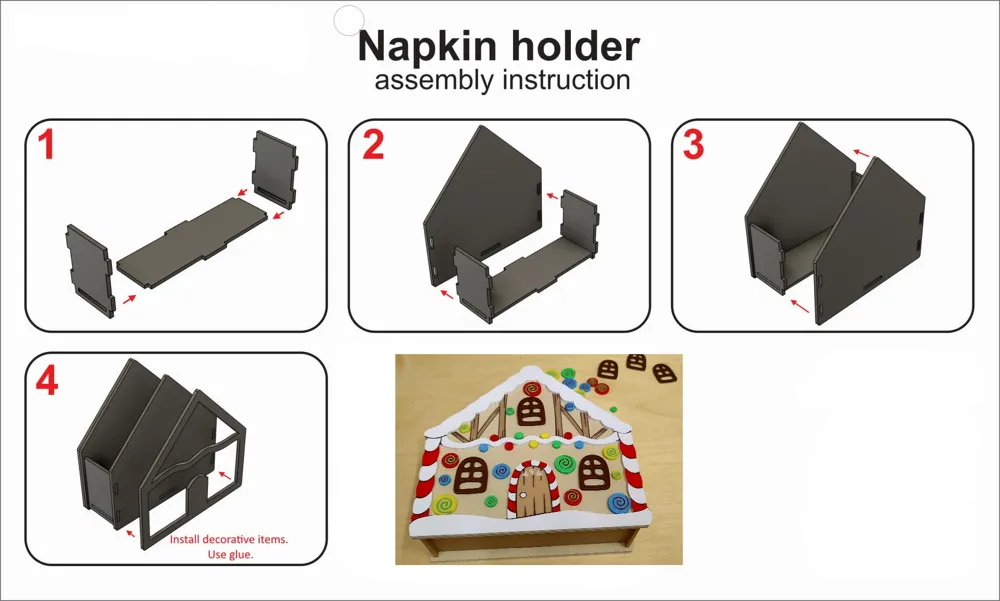 Napkin holder
assembly instruction

1

2

3

4

Install decorative items.
Use glue.