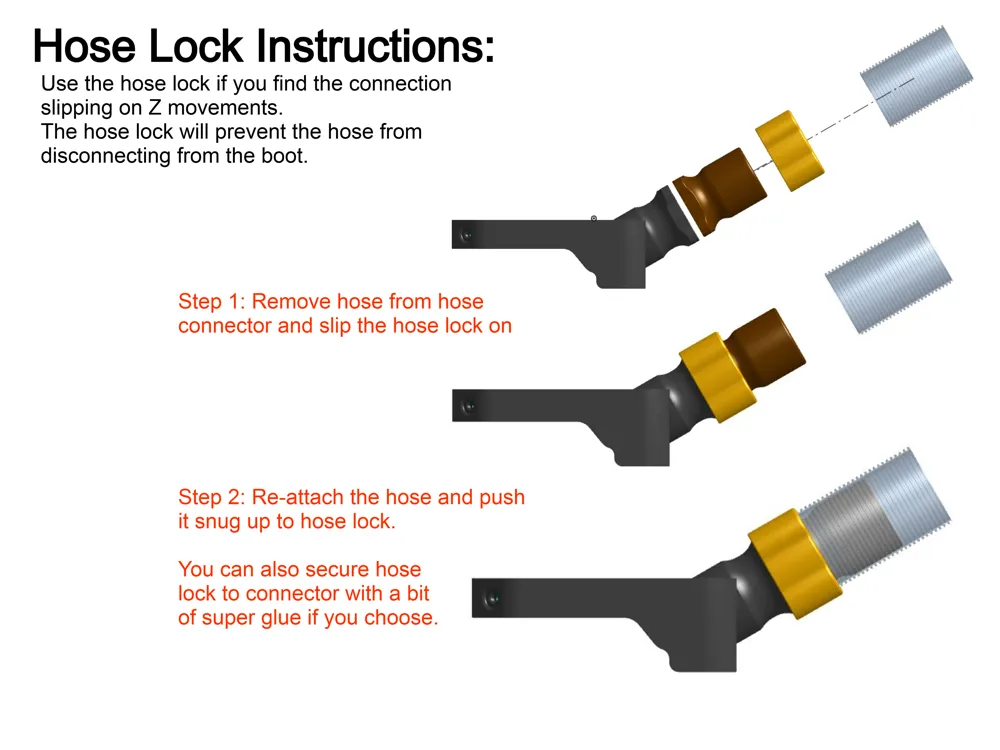 Hose Lock Instructions:

Use the hose lock if you find the connection slipping on Z movements.
The hose lock will prevent the hose from disconnecting from the boot.

Step 1: Remove hose from hose connector and slip the hose lock on

Step 2: Re-attach the hose and push it snug up to hose lock.

You can also secure hose lock to connector with a bit of super glue if you choose.