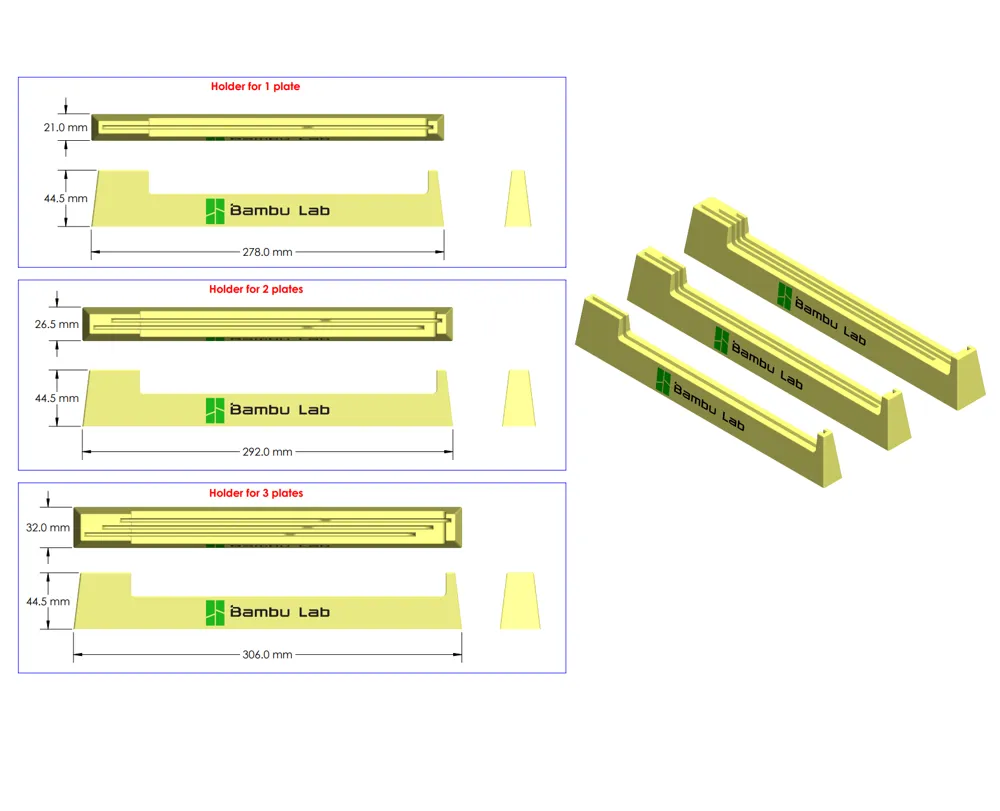 Holder for 1 plate

21.0 mm

44.5 mm

Bambu Lab

278.0 mm

Holder for 2 plates

26.5 mm

44.5 mm

Bambu Lab

292.0 mm

Holder for 3 plates

32.0 mm

44.5 mm

Bambu Lab

306.0 mm

Bambu Lab

Bambu Lab

Bambu Lab