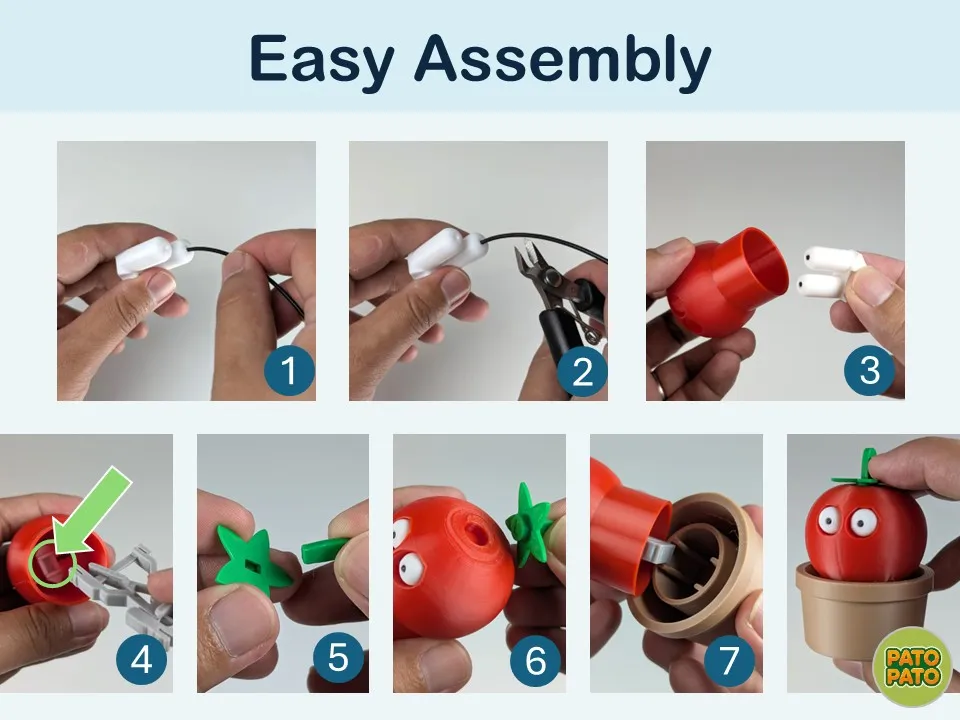 Easy Assembly

1

2

3

4

5

6

7

PATO PATO