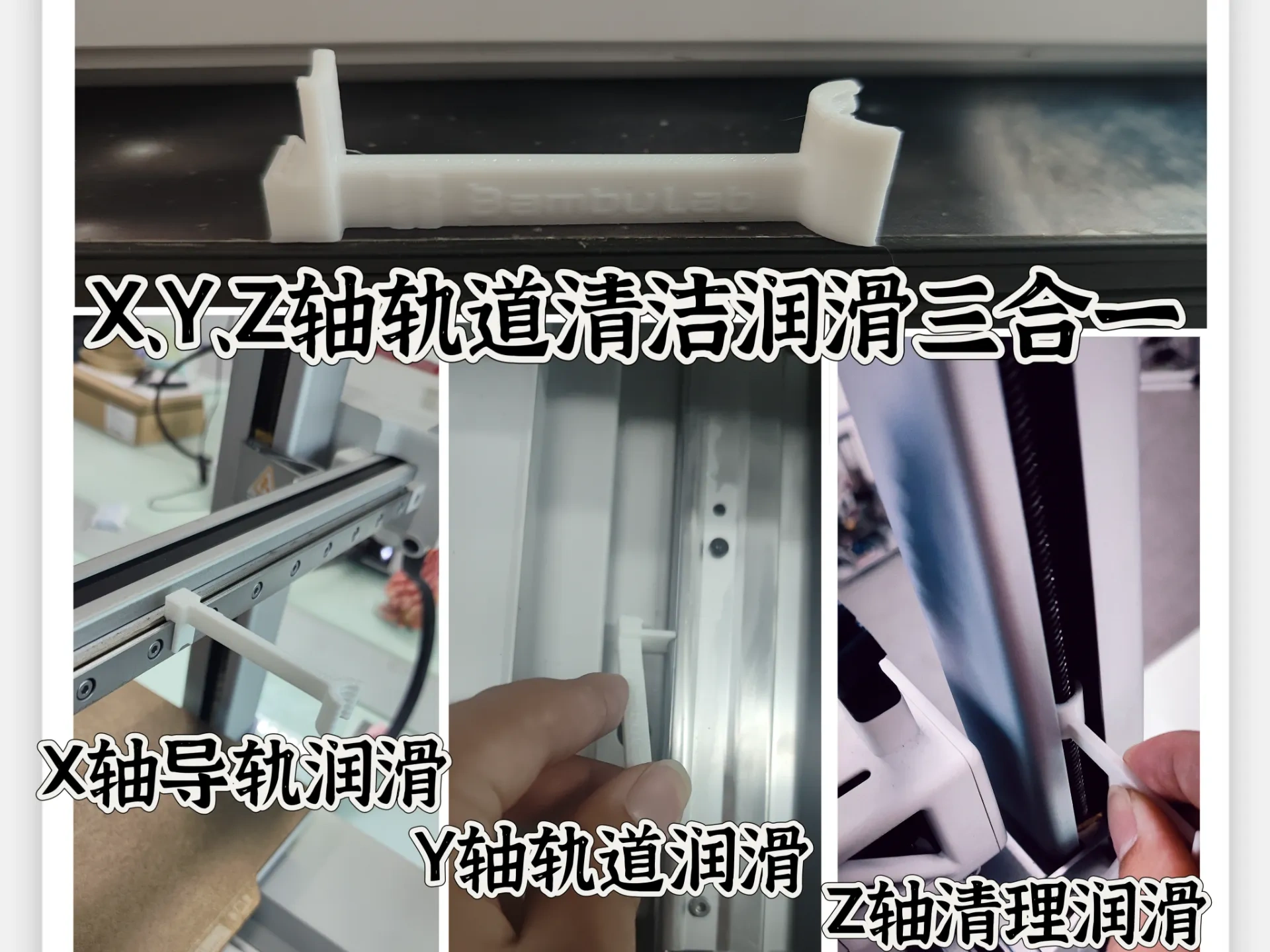 BambuLab

X、Y、Z轴轨道清洁润滑三合一

X轴导轨润滑

Y轴轨道润滑

Z轴清理润滑