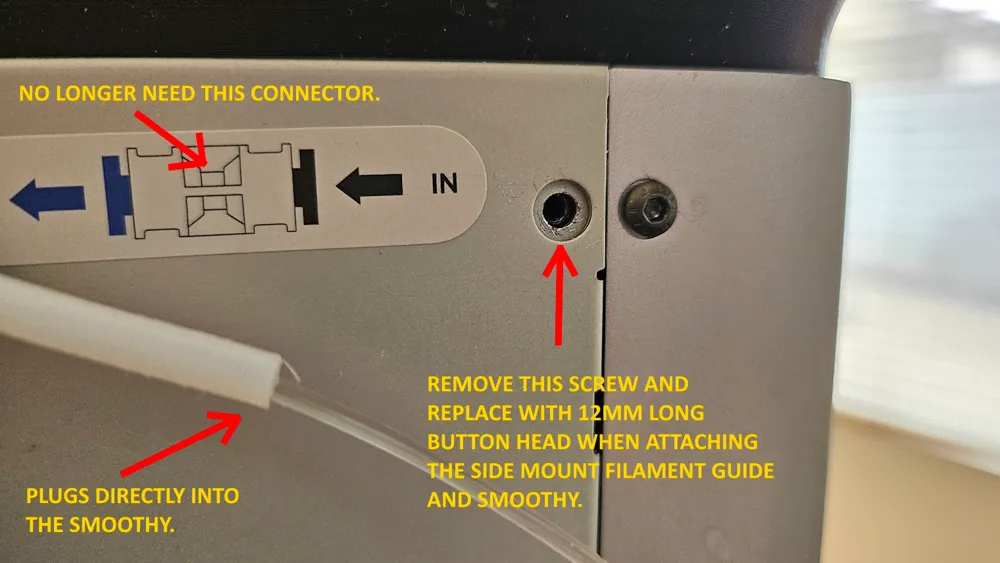 NO LONGER NEED THIS CONNECTOR.

IN

REMOVE THIS SCREW AND REPLACE WITH 12MM LONG BUTTON HEAD WHEN ATTACHING THE SIDE MOUNT FILAMENT GUIDE AND SMOOTHY.

PLUGS DIRECTLY INTO THE SMOOTHY.