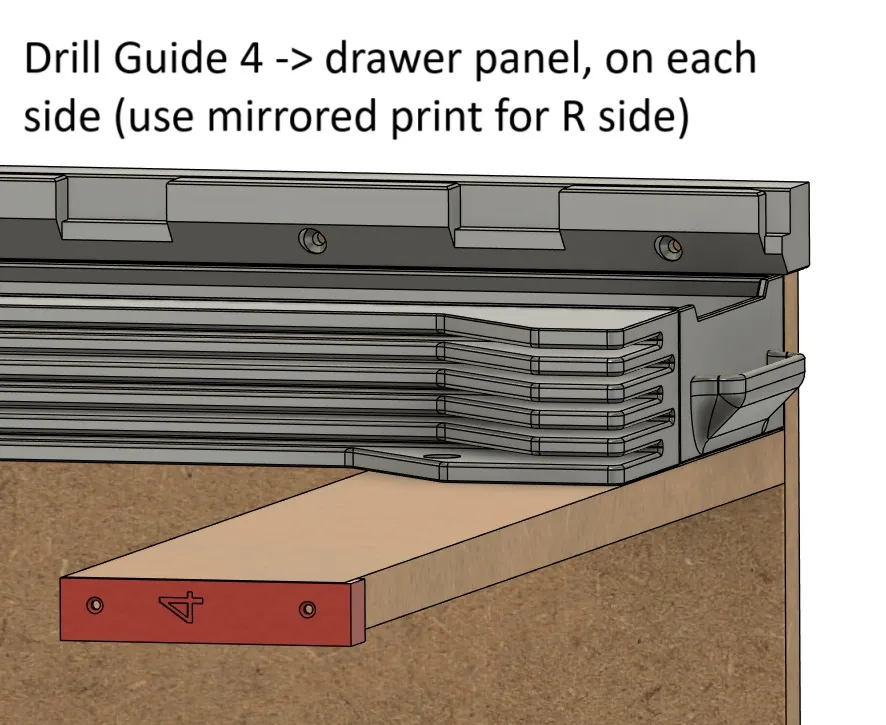 Drill Guide 4 -> drawer panel, on each side (use mirrored print for R side)

4