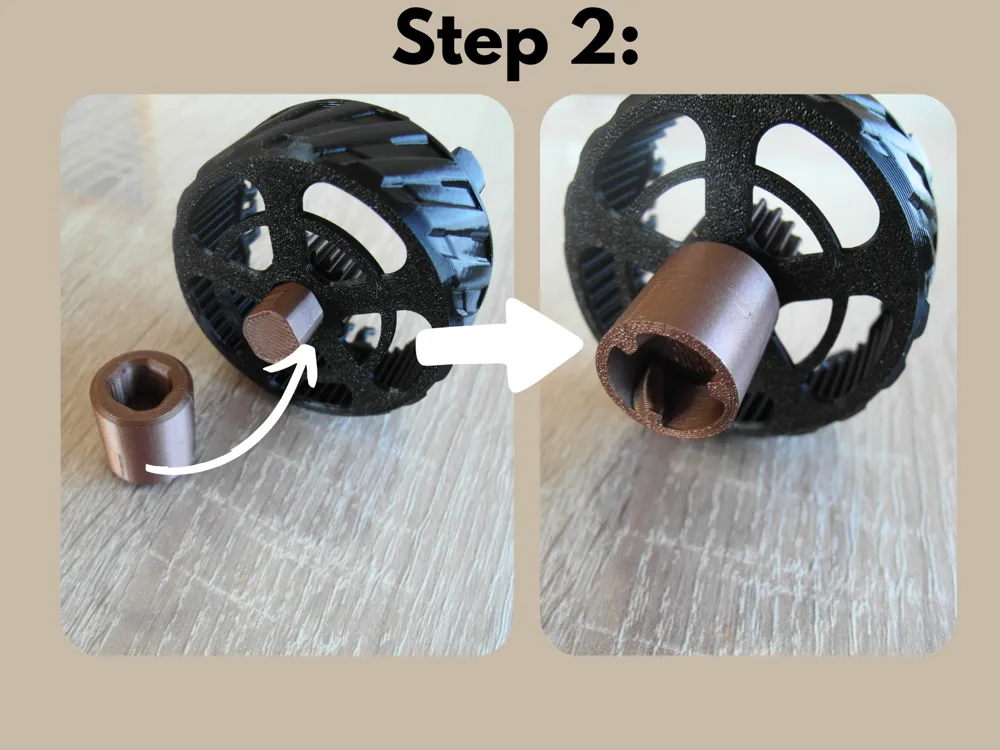 Step 2: