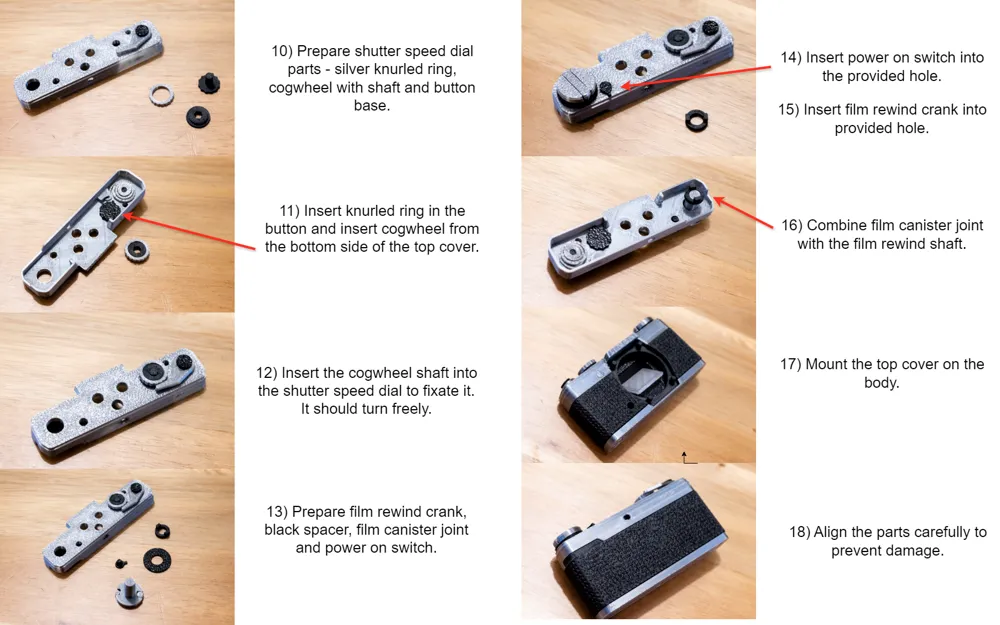 10) Prepare shutter speed dial parts - silver knurled ring, cogwheel with shaft and button base.

11) Insert knurled ring in the button and insert cogwheel from the bottom side of the top cover.

12) Insert the cogwheel shaft into the shutter speed dial to fixate it. It should turn freely.

13) Prepare film rewind crank, black spacer, film canister joint and power on switch.

14) Insert power on switch into the provided hole.

15) Insert film rewind crank into provided hole.

16) Combine film canister joint with the film rewind shaft.

17) Mount the top cover on the body.

18) Align the parts carefully to prevent damage.