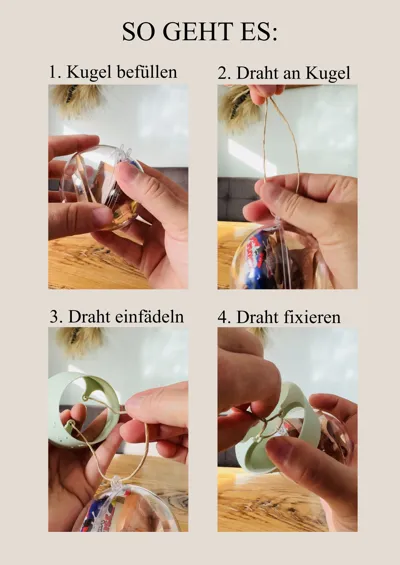 SO GEHT ES:

1. Kugel befüllen

2. Draht an Kugel

3. Draht einfädeln

4. Draht fixieren