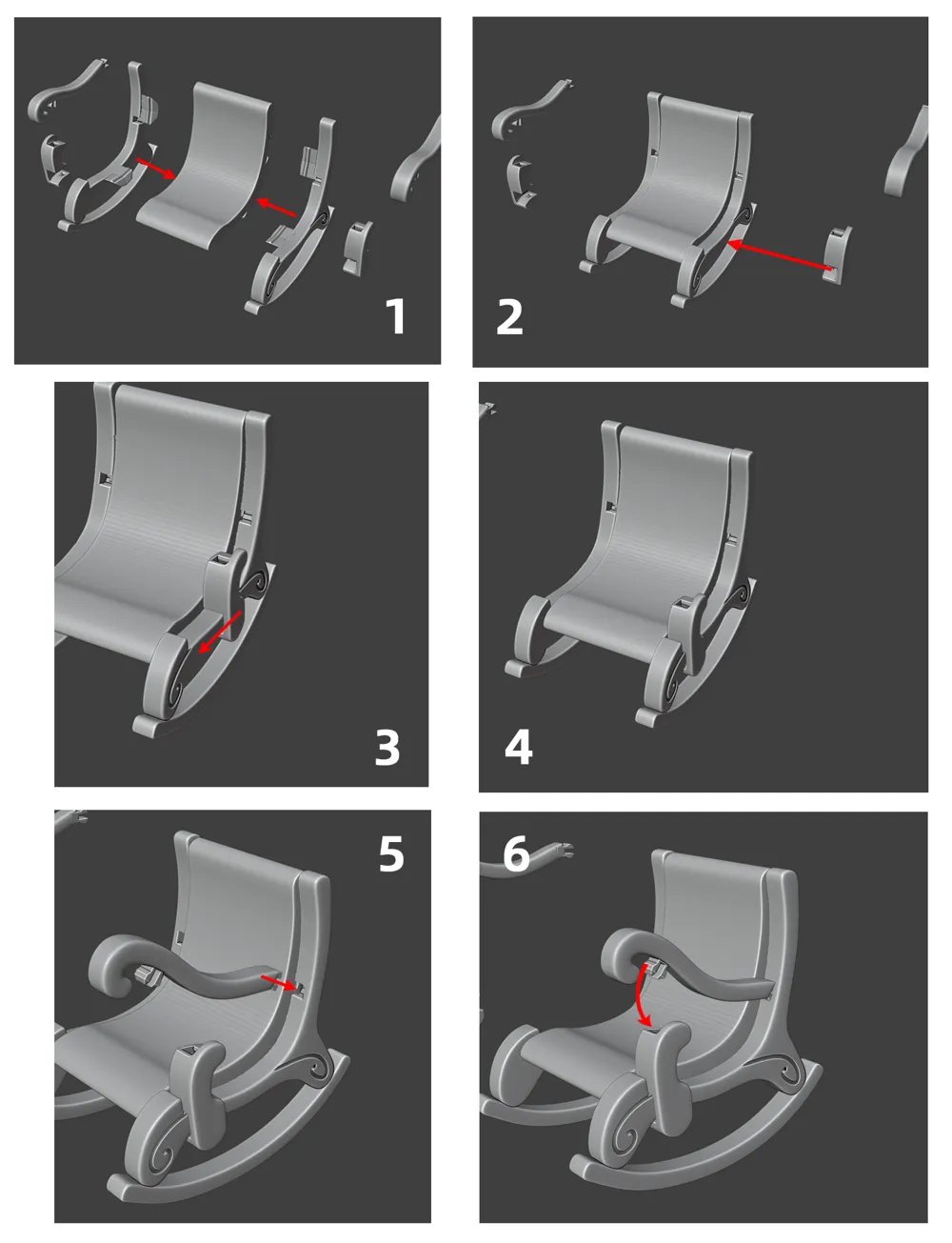 1

2

3

4

5

6