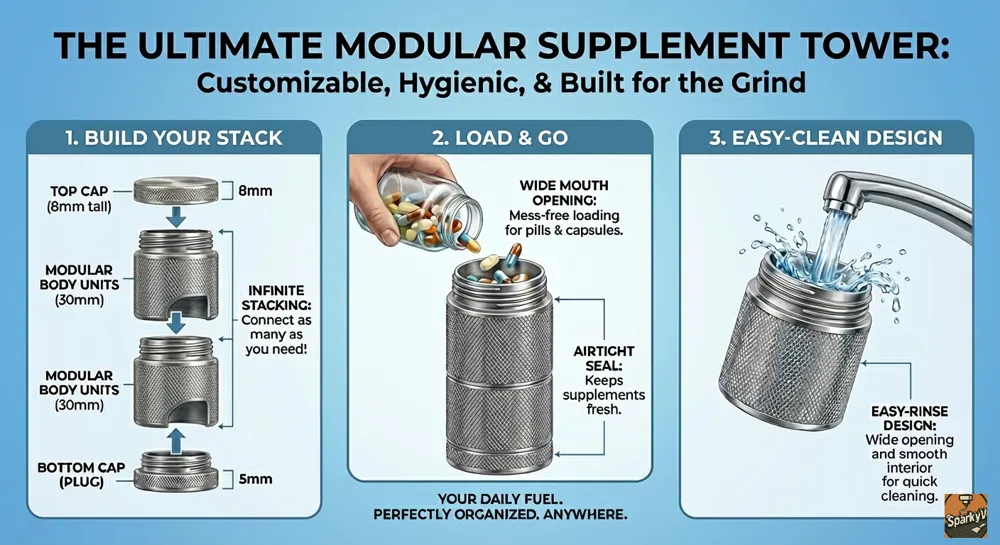 THE ULTIMATE MODULAR SUPPLEMENT TOWER:
Customizable, Hygienic, & Built for the Grind

1. BUILD YOUR STACK

TOP CAP (8mm tall)

8mm

MODULAR BODY UNITS (30mm)

INFINITE STACKING: Connect as many as you need!

MODULAR BODY UNITS (30mm)

BOTTOM CAP (PLUG)

5mm

2. LOAD & GO

WIDE MOUTH OPENING: Mess-free loading for pills & capsules.

AIRTIGHT SEAL: Keeps supplements fresh.

YOUR DAILY FUEL. PERFECTLY ORGANIZED. ANYWHERE.

3. EASY-CLEAN DESIGN

EASY-RINSE DESIGN: Wide opening and smooth interior for quick cleaning.

SparkyV