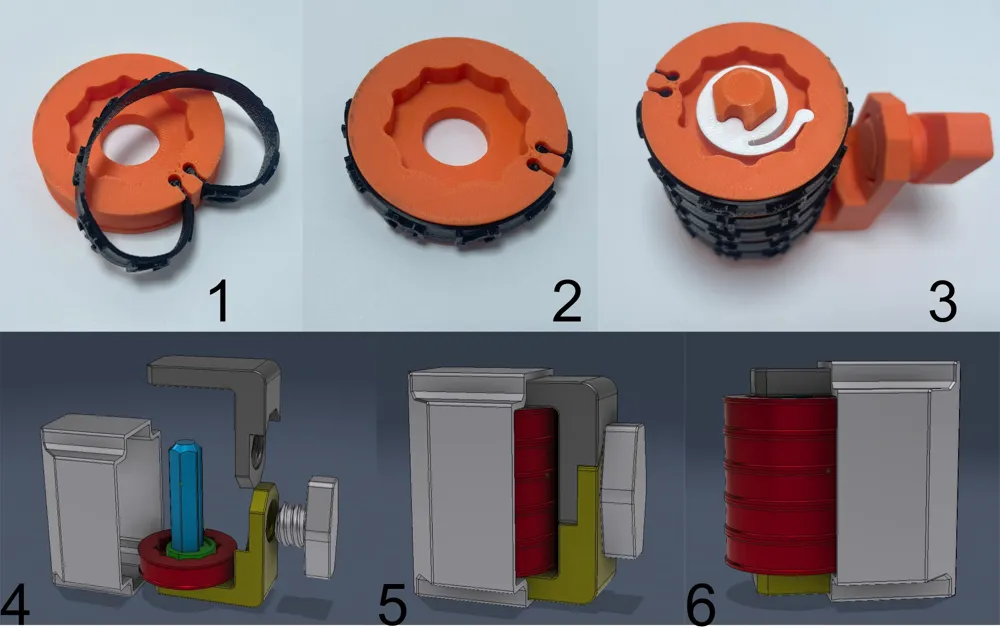 1
2
3
4
5
6