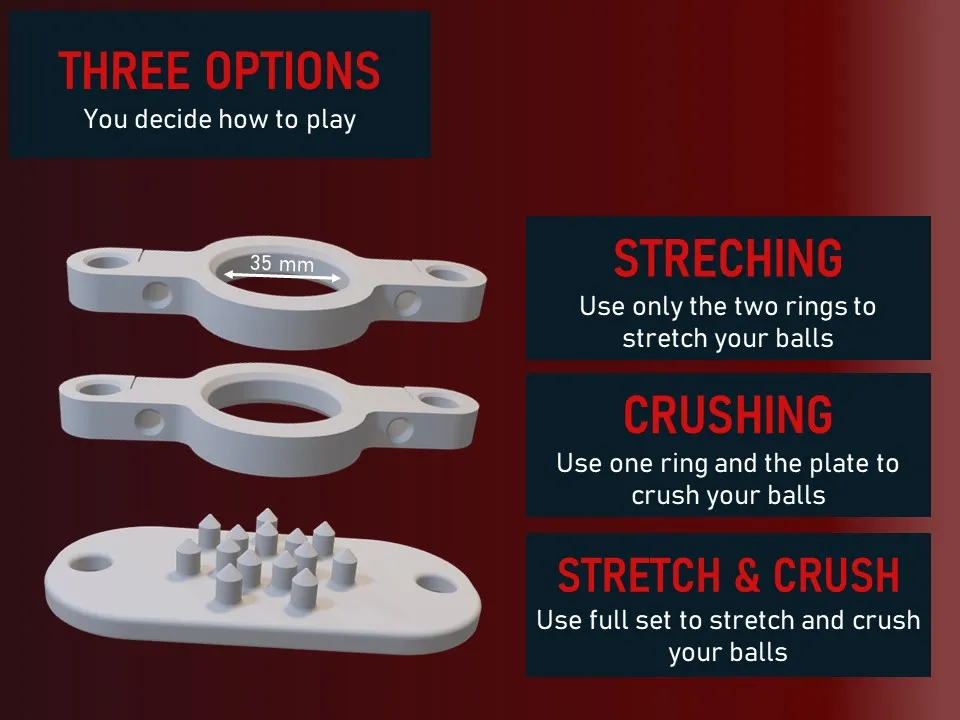 THREE OPTIONS
You decide how to play

35 mm

STRECHING
Use only the two rings to stretch your balls

CRUSHING
Use one ring and the plate to crush your balls

STRETCH & CRUSH
Use full set to stretch and crush your balls