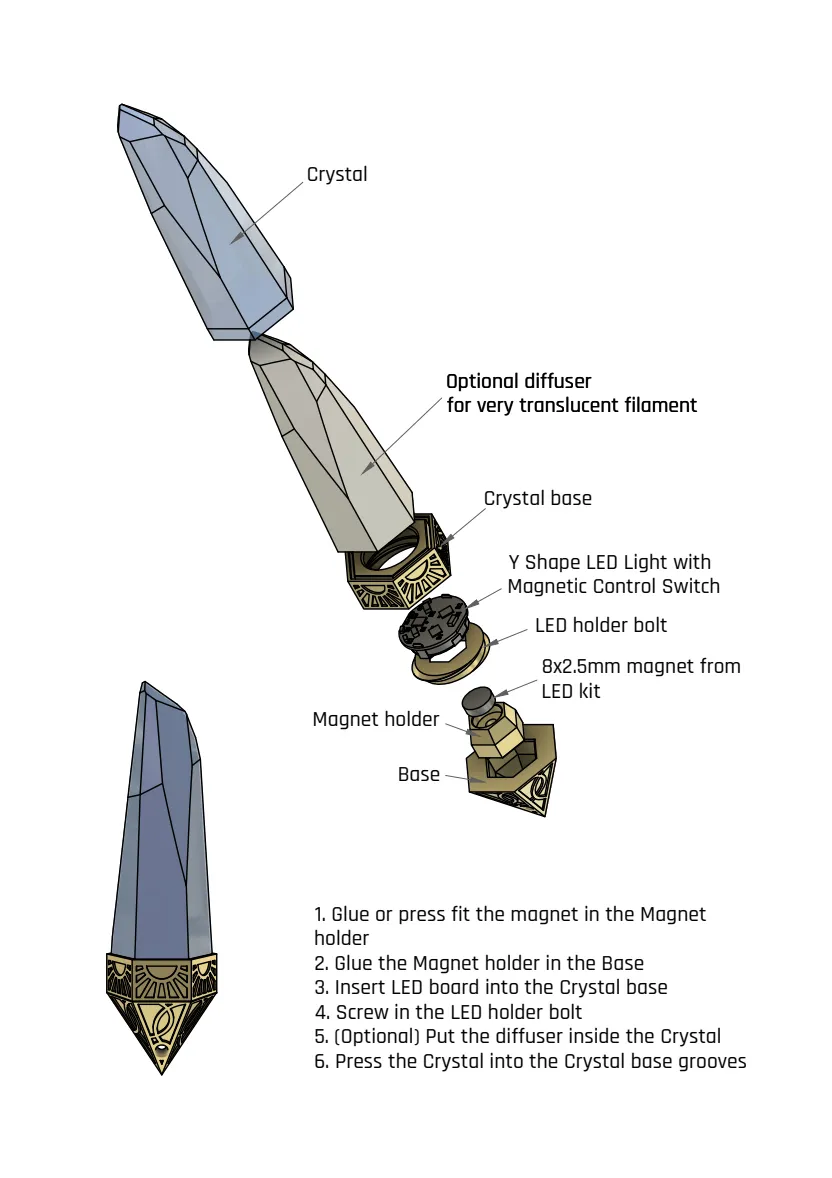 Crystal

Optional diffuser
for very translucent filament

Crystal base

Y Shape LED Light with
Magnetic Control Switch

LED holder bolt

8x2.5mm magnet from
LED kit

Magnet holder

Base

1. Glue or press fit the magnet in the Magnet holder
2. Glue the Magnet holder in the Base
3. Insert LED board into the Crystal base
4. Screw in the LED holder bolt
5. (Optional) Put the diffuser inside the Crystal
6. Press the Crystal into the Crystal base grooves