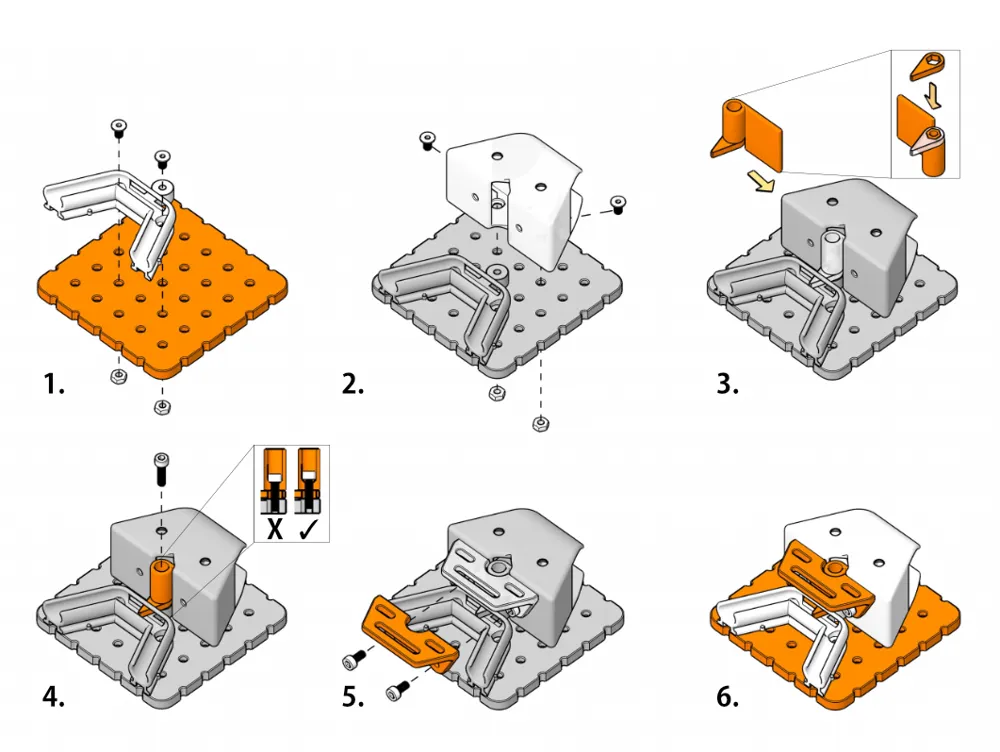 1.

2.

3.

X ✓

4.

5.

6.