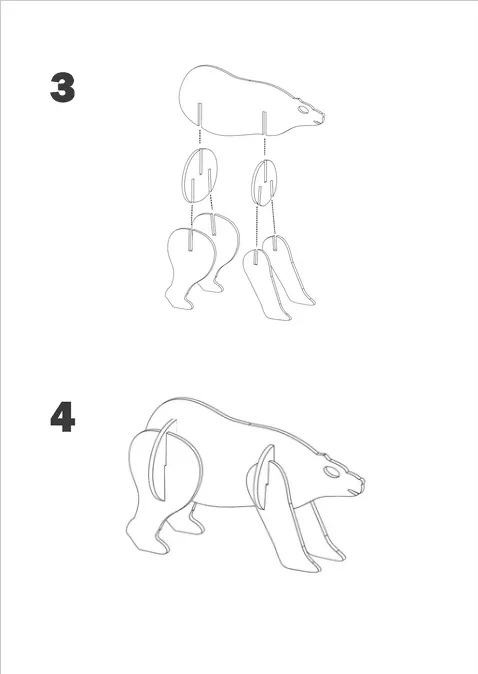 3

4