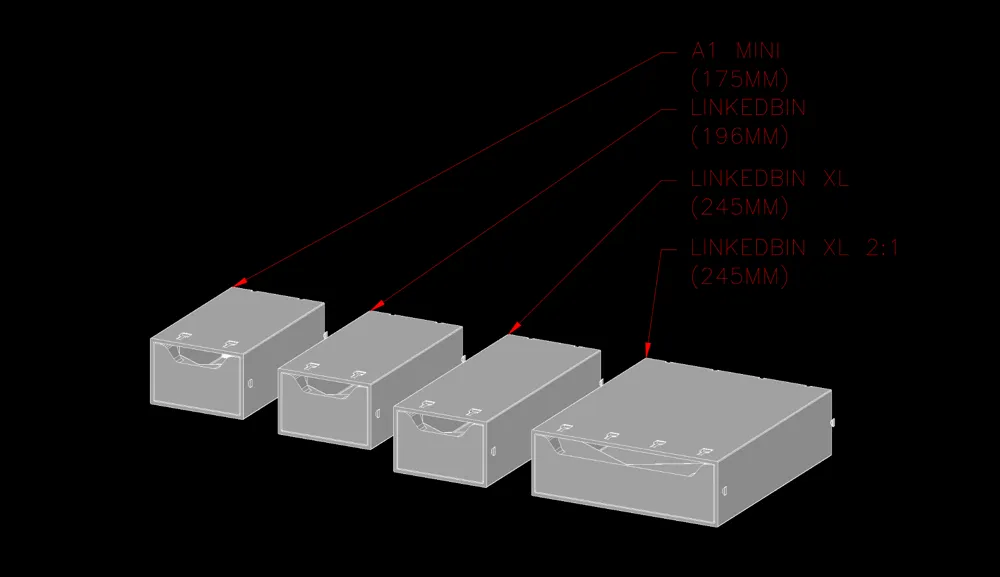 A1 MINI
(175MM)

LINKEDBIN
(196MM)

LINKEDBIN XL
(245MM)

LINKEDBIN XL 2:1
(245MM)