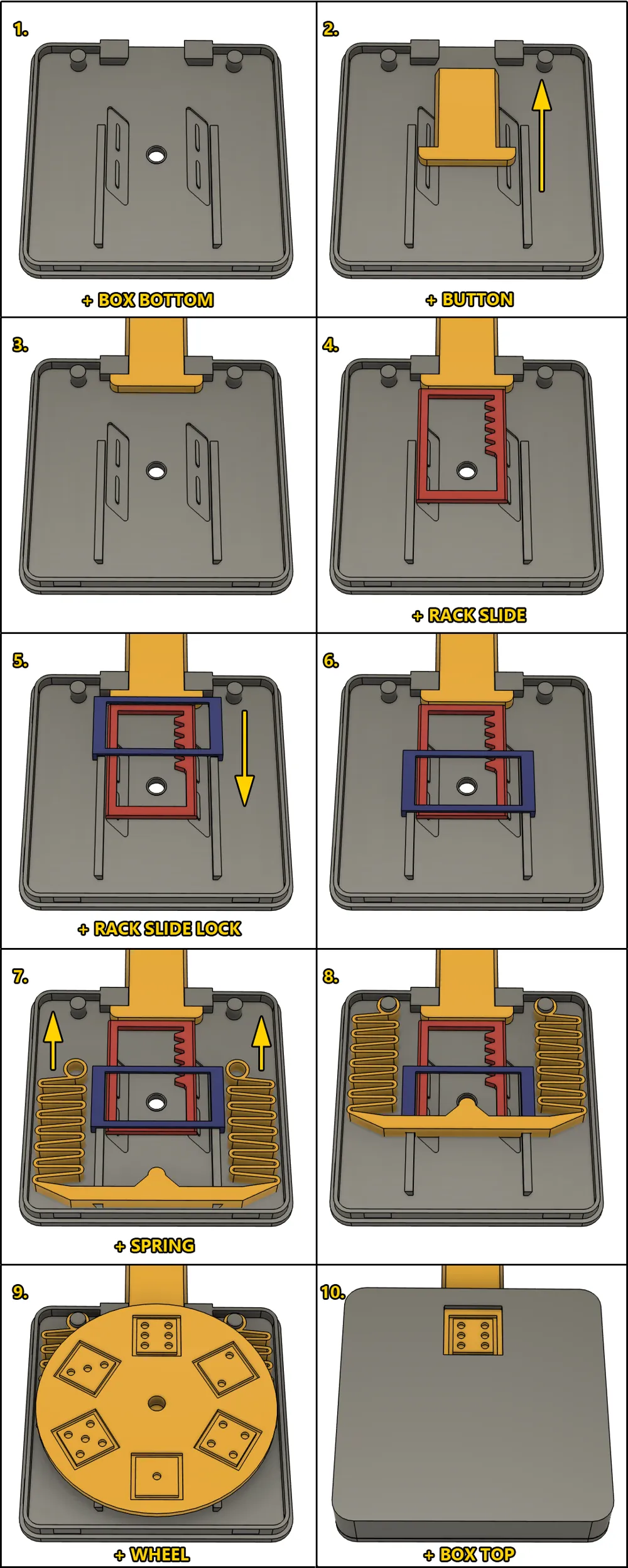 1.

+ BOX BOTTOM

2.

+ BUTTON

3.

4.

+ RACK SLIDE

5.

+ RACK SLIDE LOCK

6.

7.

+ SPRING

8.

9.

+ WHEEL

10.

+ BOX TOP