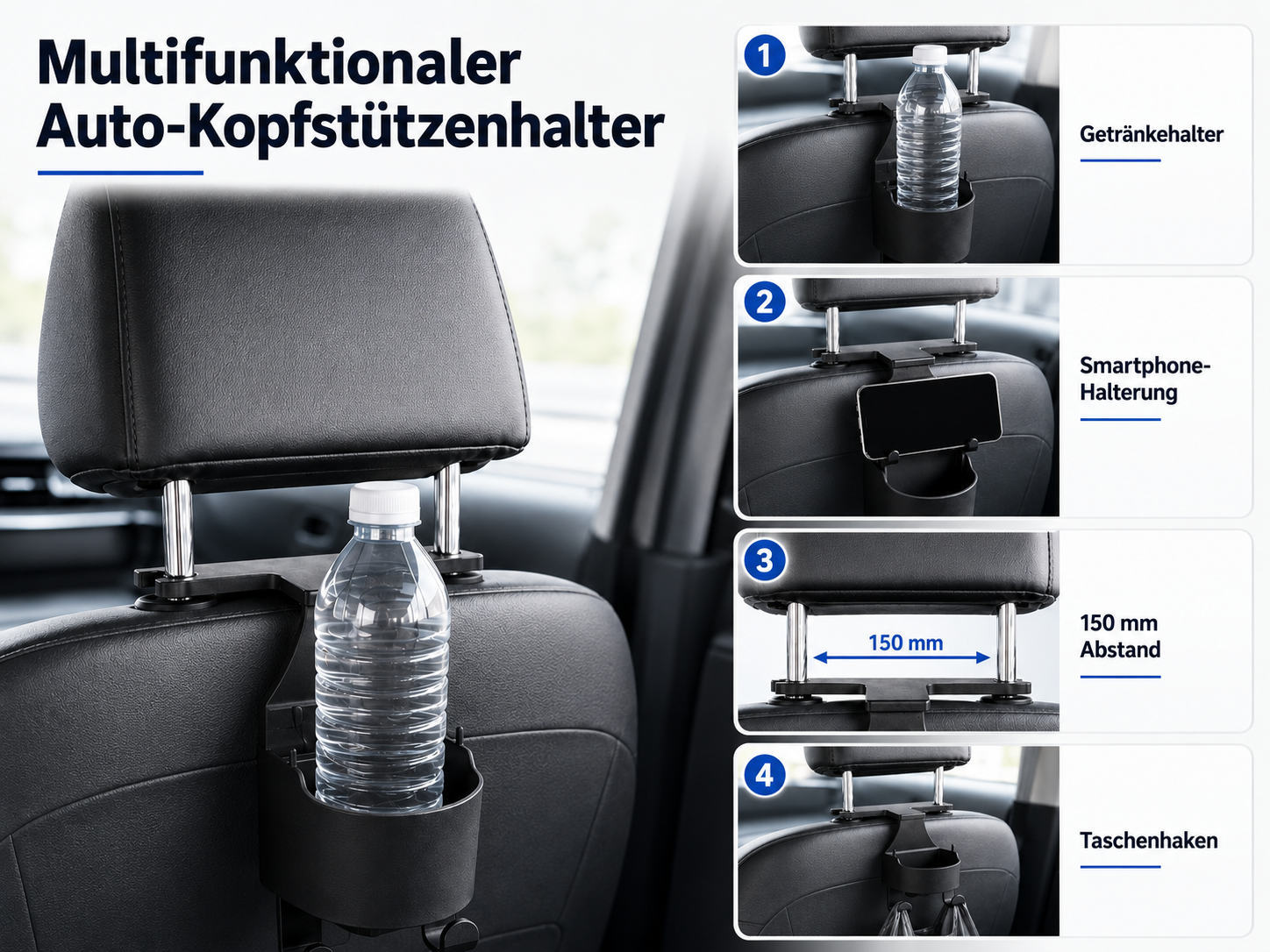 Multifunktionaler Auto-Kopfstützenhalter

1
Getränkehalter

2
Smartphone-Halterung

3
150 mm
150 mm Abstand

4
Taschenhaken