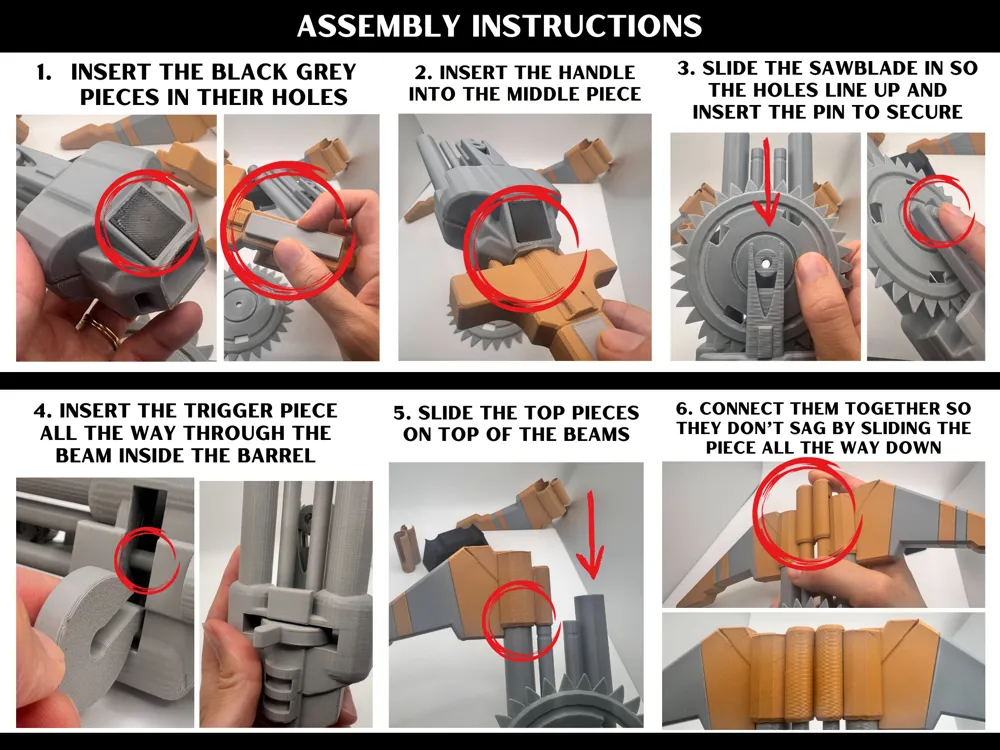 ASSEMBLY INSTRUCTIONS

1. INSERT THE BLACK GREY PIECES IN THEIR HOLES

2. INSERT THE HANDLE INTO THE MIDDLE PIECE

3. SLIDE THE SAWBLADE IN SO THE HOLES LINE UP AND INSERT THE PIN TO SECURE

4. INSERT THE TRIGGER PIECE ALL THE WAY THROUGH THE BEAM INSIDE THE BARREL

5. SLIDE THE TOP PIECES ON TOP OF THE BEAMS

6. CONNECT THEM TOGETHER SO THEY DON'T SAG BY SLIDING THE PIECE ALL THE WAY DOWN