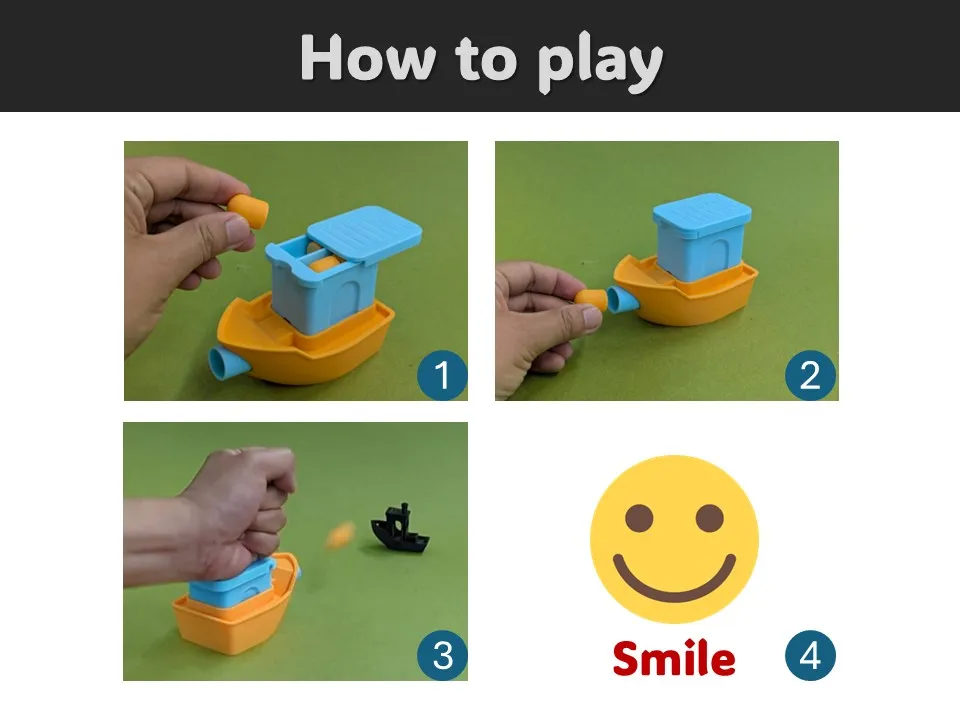 How to play

1

2

3

Smile

4