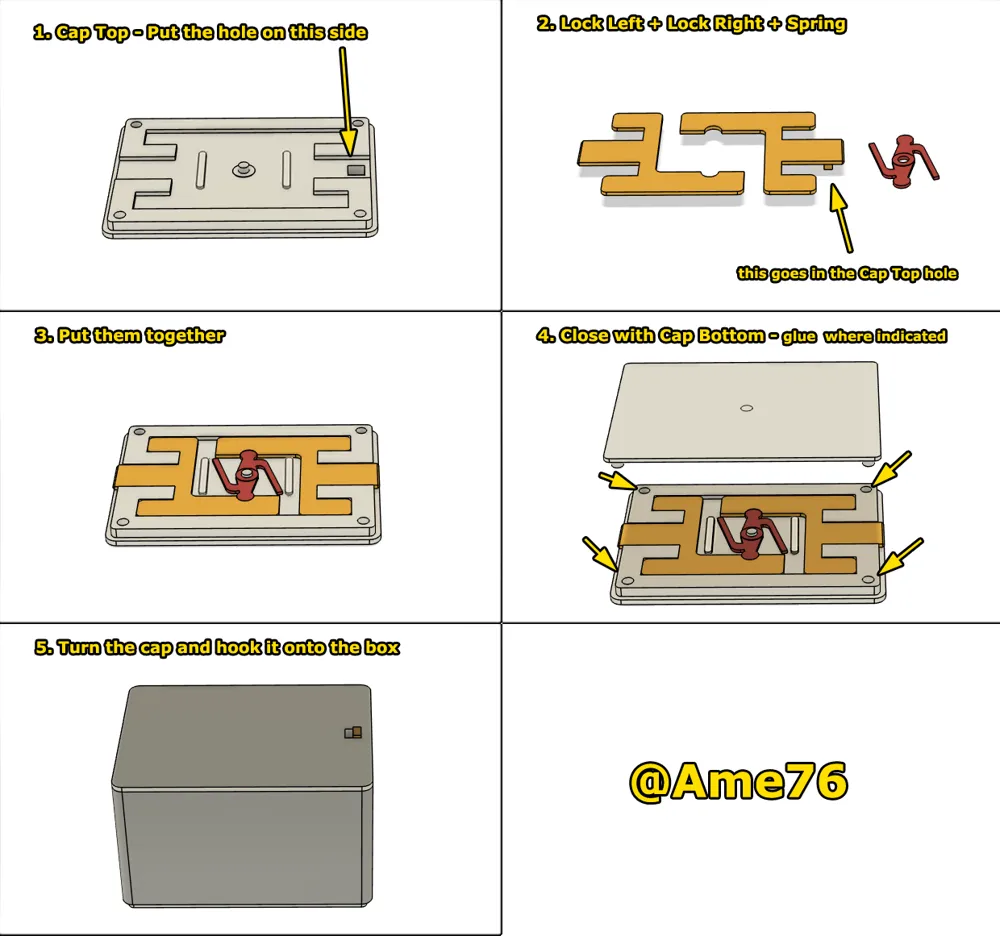 1. Cap Top - Put the hole on this side

2. Lock Left + Lock Right + Spring

this goes in the Cap Top hole

3. Put them together

4. Close with Cap Bottom - glue where indicated

5. Turn the cap and hook it onto the box

@Ame76