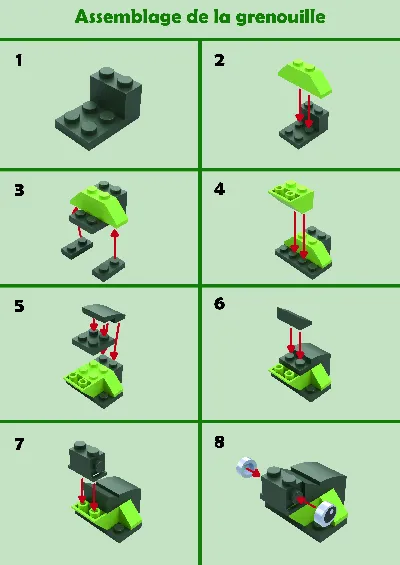 Assemblage de la grenouille

1

2

3

4

5

6

7

8