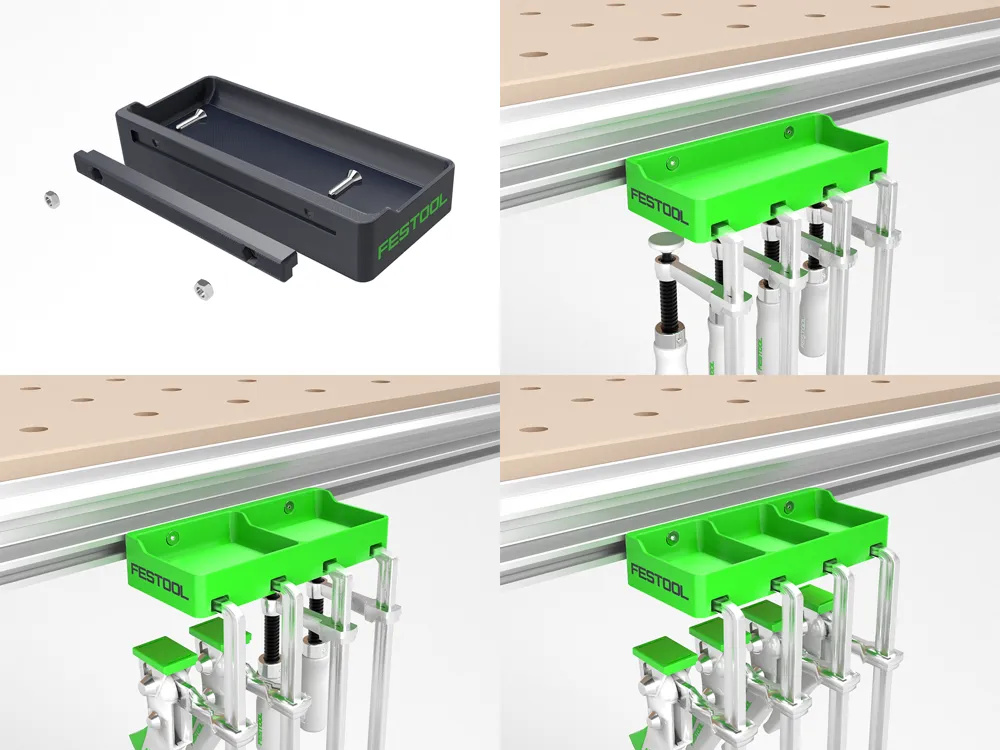 FESTOOL

FESTOOL

FESTOOL

FESTOOL