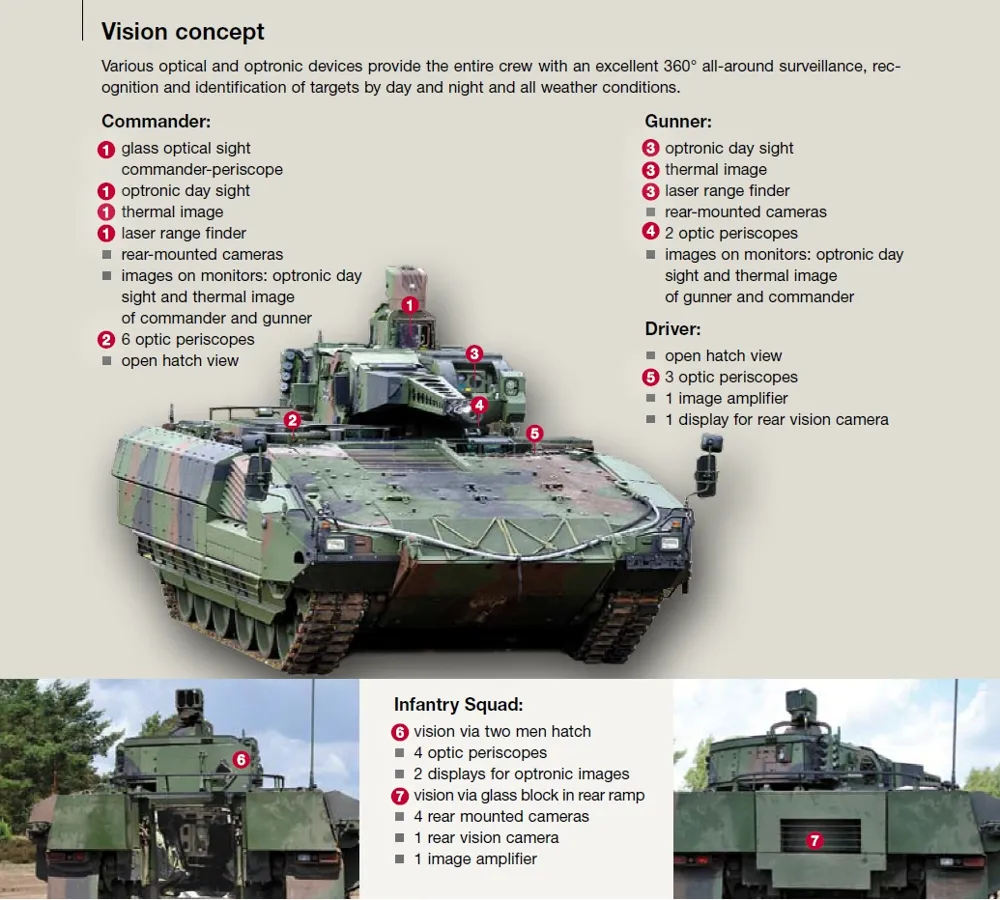 Vision concept

Various optical and optronic devices provide the entire crew with an excellent 360° all-around surveillance, recognition and identification of targets by day and night and all weather conditions.

Commander:
1 glass optical sight commander-periscope
1 optronic day sight
1 thermal image
1 laser range finder
■ rear-mounted cameras
■ images on monitors: optronic day sight and thermal image of commander and gunner
2 6 optic periscopes
■ open hatch view

Gunner:
3 optronic day sight
3 thermal image
3 laser range finder
■ rear-mounted cameras
4 2 optic periscopes
■ images on monitors: optronic day sight and thermal image of gunner and commander

Driver:
■ open hatch view
5 3 optic periscopes
■ 1 image amplifier
■ 1 display for rear vision camera

1
3
4
2
5

6

Infantry Squad:
6 vision via two men hatch
■ 4 optic periscopes
■ 2 displays for optronic images
7 vision via glass block in rear ramp
■ 4 rear mounted cameras
■ 1 rear vision camera
■ 1 image amplifier

7