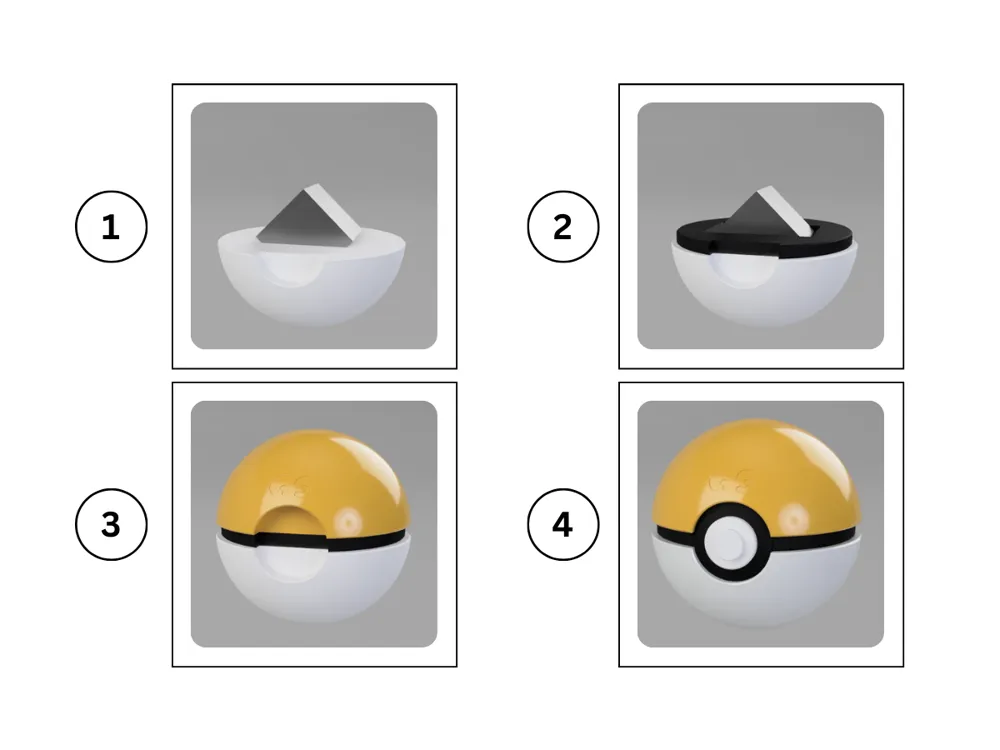 1

2

3

4