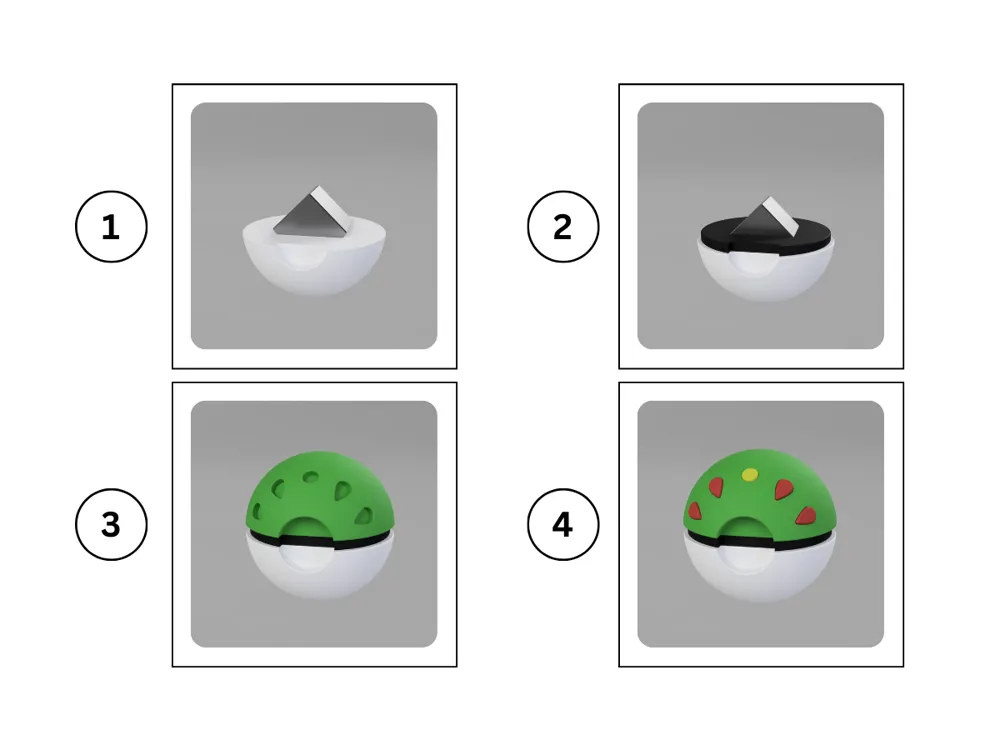 1

2

3

4