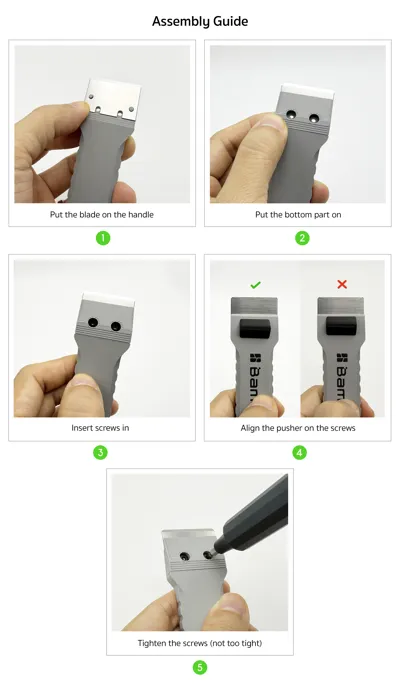 Assembly Guide

Put the blade on the handle

1

Put the bottom part on

2

Insert screws in

3

✓ ✕

Bam

Bam

Align the pusher on the screws

4

Tighten the screws (not too tight)

5