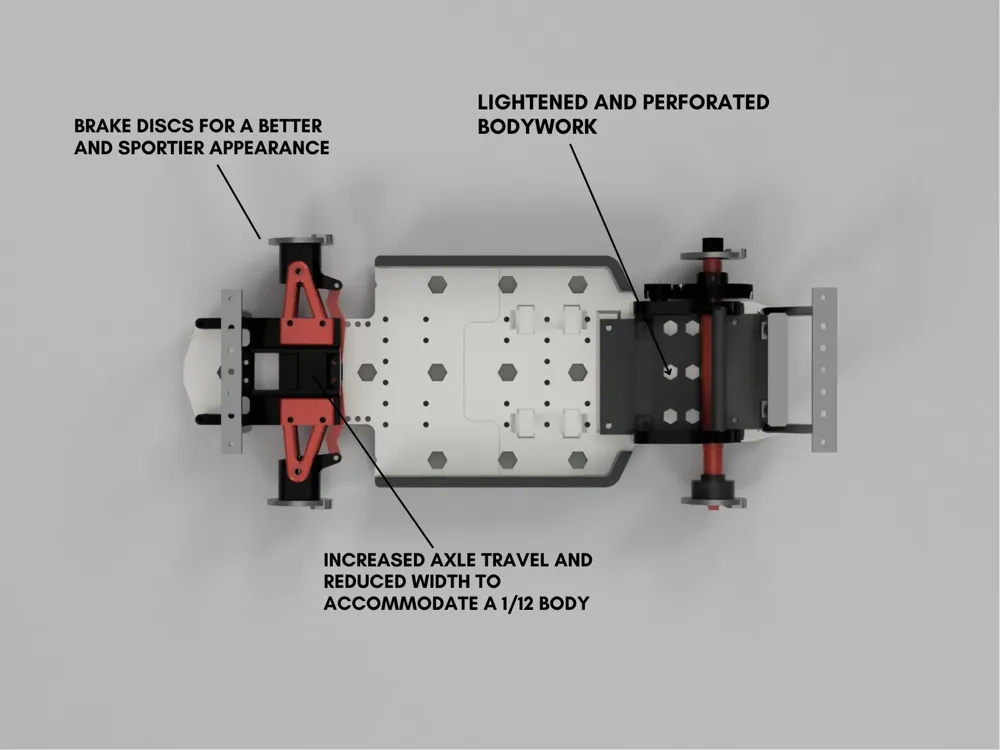 BRAKE DISCS FOR A BETTER AND SPORTIER APPEARANCE

LIGHTENED AND PERFORATED BODYWORK

INCREASED AXLE TRAVEL AND REDUCED WIDTH TO ACCOMMODATE A 1/12 BODY